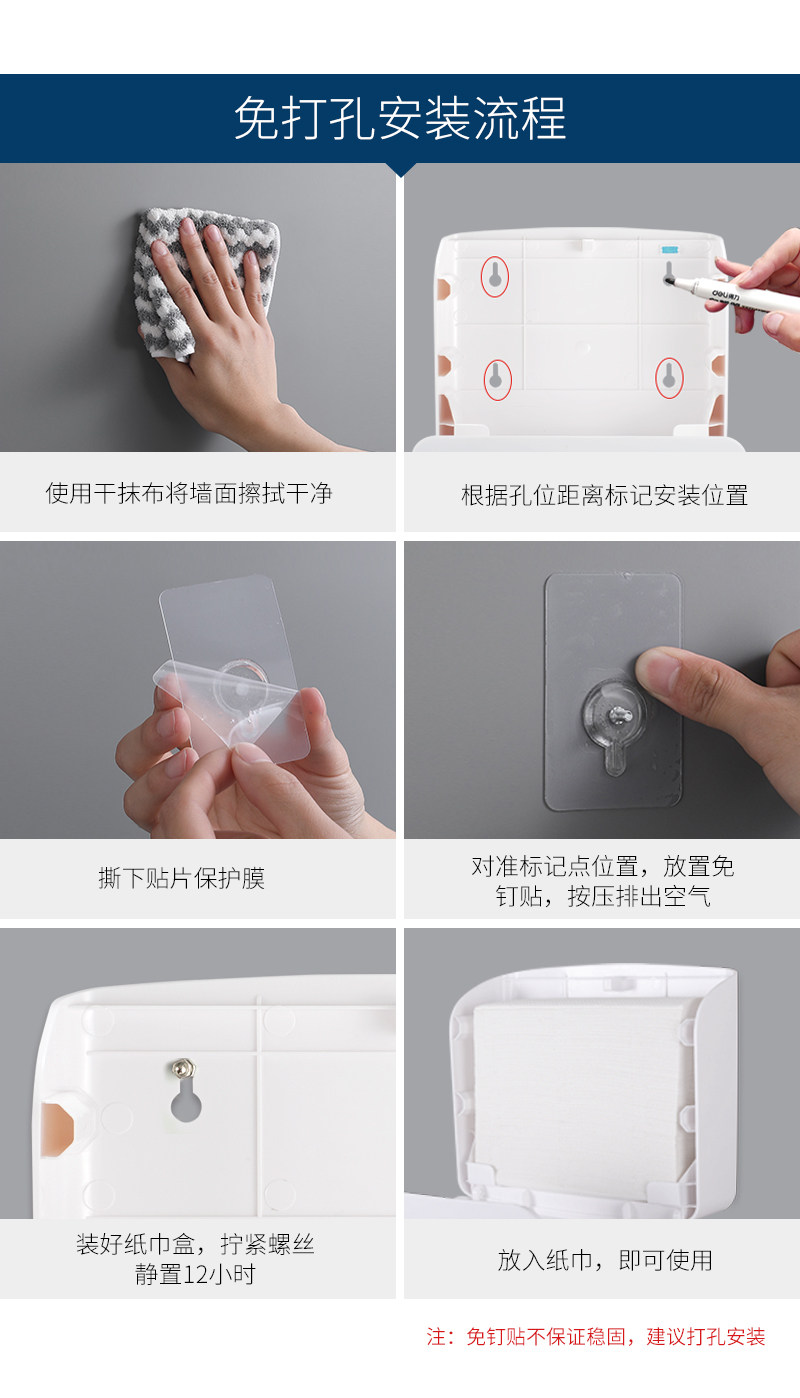 免打孔安装流程

deli

使用干抹布将墙面擦拭干净

根据孔位距离标记安装位置

撕下贴片保护膜

对准标记点位置，放置免钉贴，按压排出空气

装好纸巾盒，拧紧螺丝
静置12小时

放入纸巾，即可使用

注：免钉贴不保证稳固，建议打孔安装