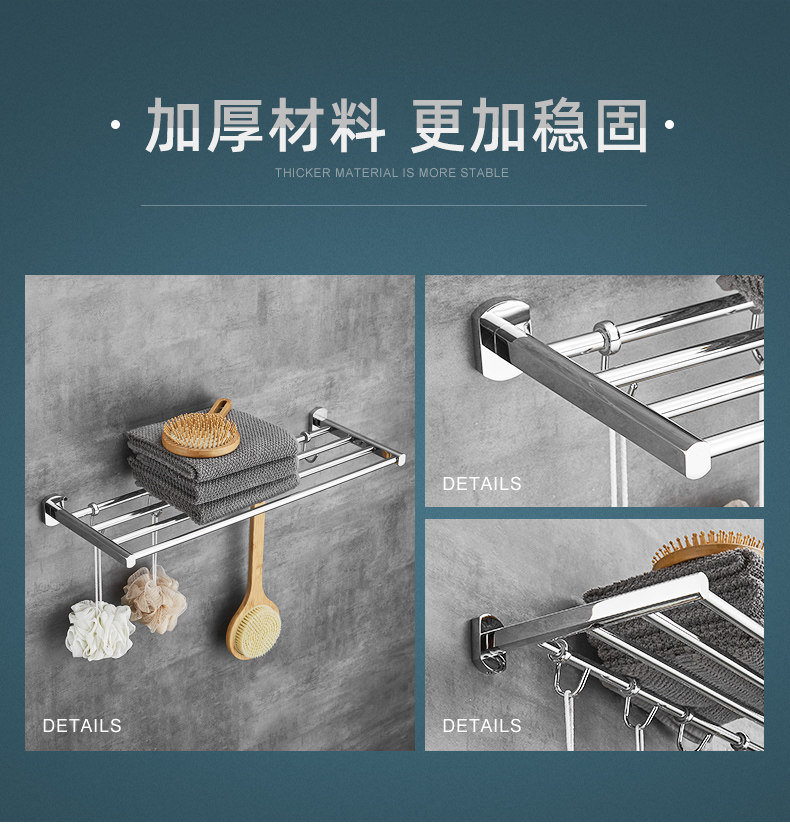 · 加厚材料 更加稳固 ·

THICKER MATERIAL IS MORE STABLE

DETAILS

DETAILS

DETAILS