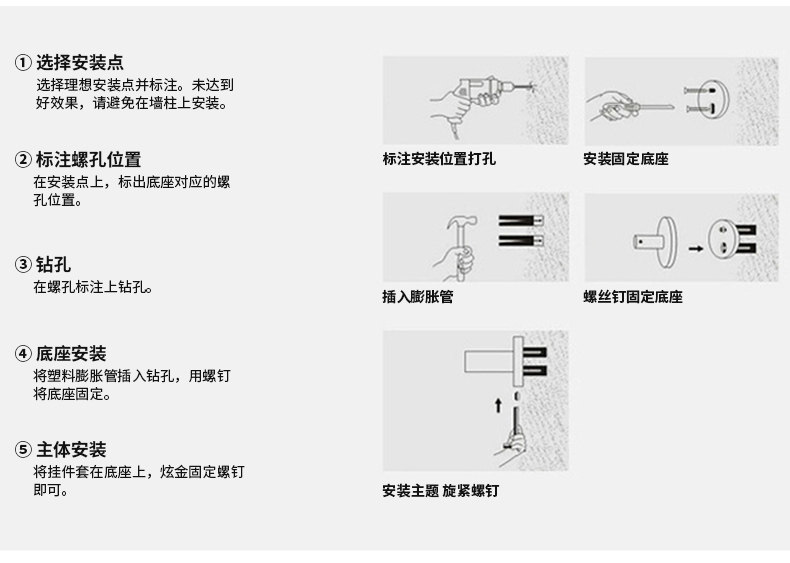 ① 选择安装点
选择理想安装点并标注。未达到好效果，请避免在墙柱上安装。

② 标注螺孔位置
在安装点上，标出底座对应的螺孔位置。

③ 钻孔
在螺孔标注上钻孔。

④ 底座安装
将塑料膨胀管插入钻孔，用螺钉将底座固定。

⑤ 主体安装
将挂件套在底座上，炫金固定螺钉即可。

标注安装位置打孔

安装固定底座

插入膨胀管

螺丝钉固定底座

安装主题 旋紧螺钉