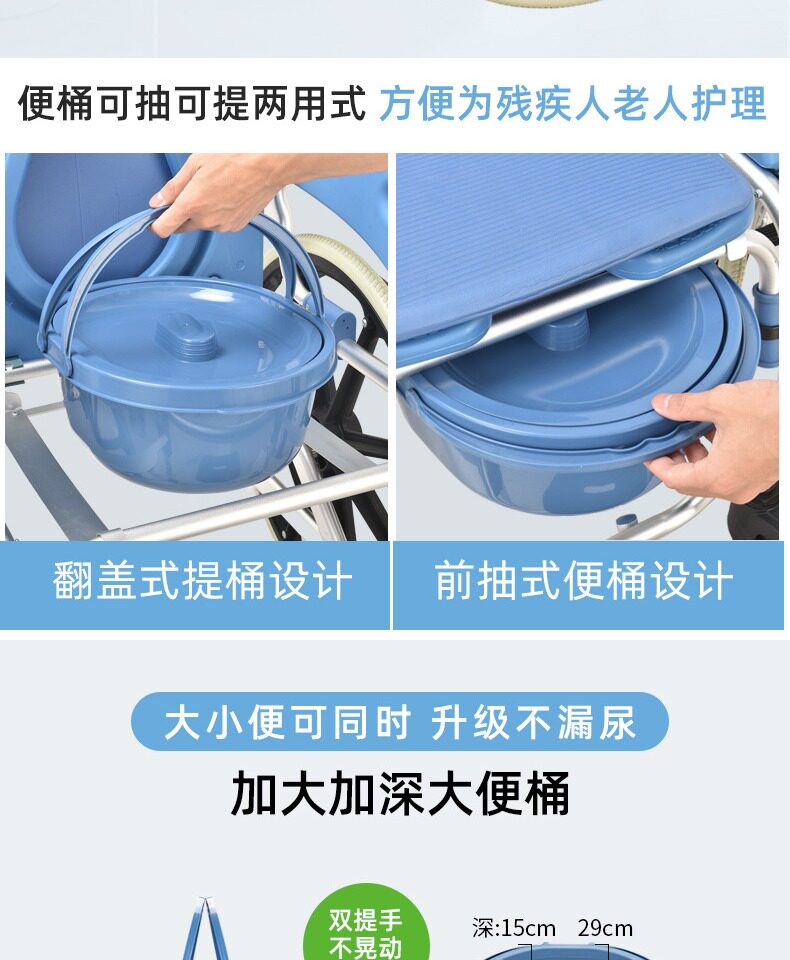 便桶可抽可提两用式 方便为残疾人老人护理

翻盖式提桶设计

前抽式便桶设计

大小便可同时 升级不漏尿

加大加深大便桶

双提手
不晃动

深:15cm 29cm