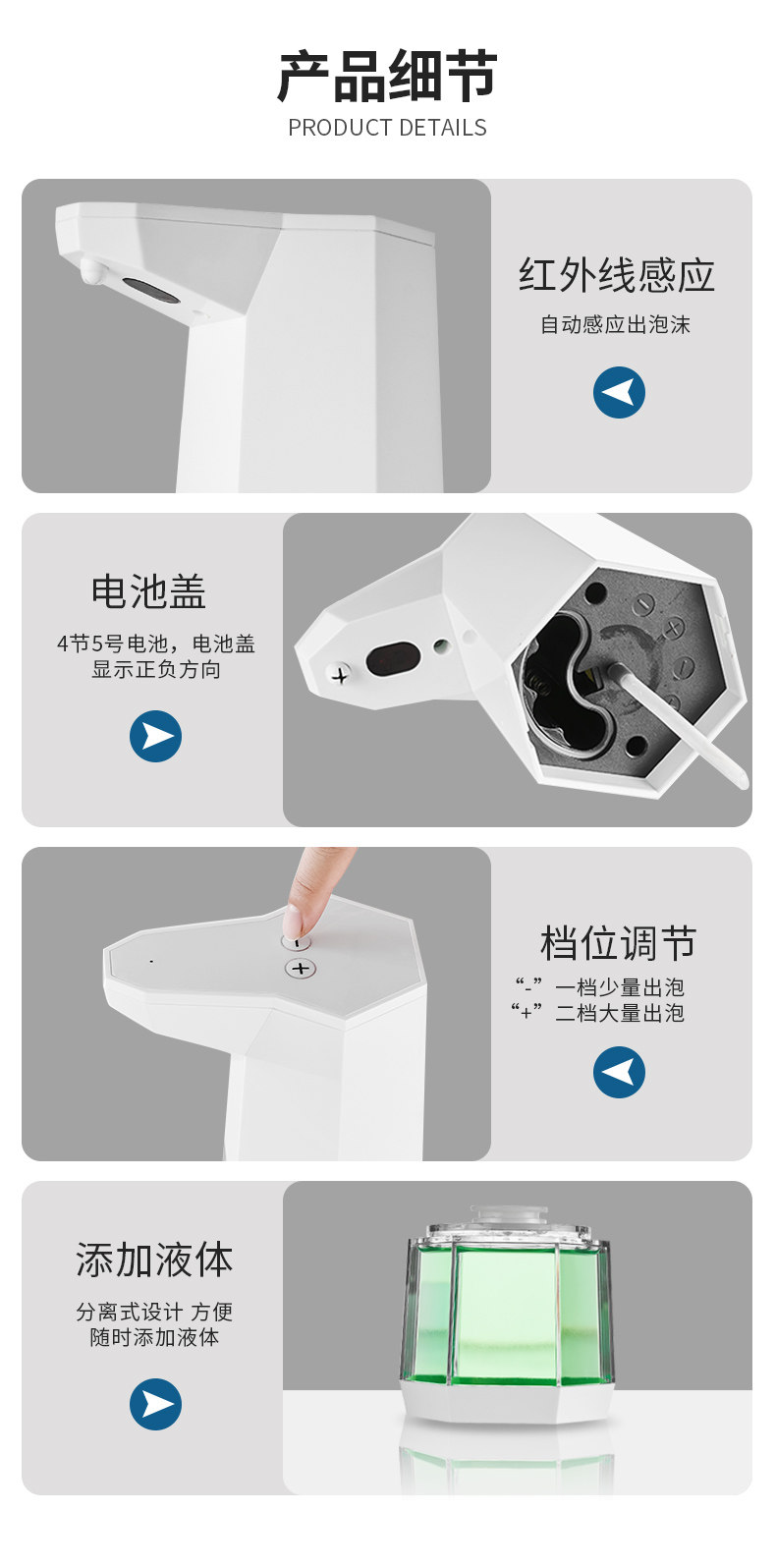 产品细节
PRODUCT DETAILS

红外线感应
自动感应出泡沫

电池盖
4节5号电池，电池盖显示正负方向

档位调节
“-”一档少量出泡
“+”二档大量出泡

添加液体
分离式设计 方便随时添加液体