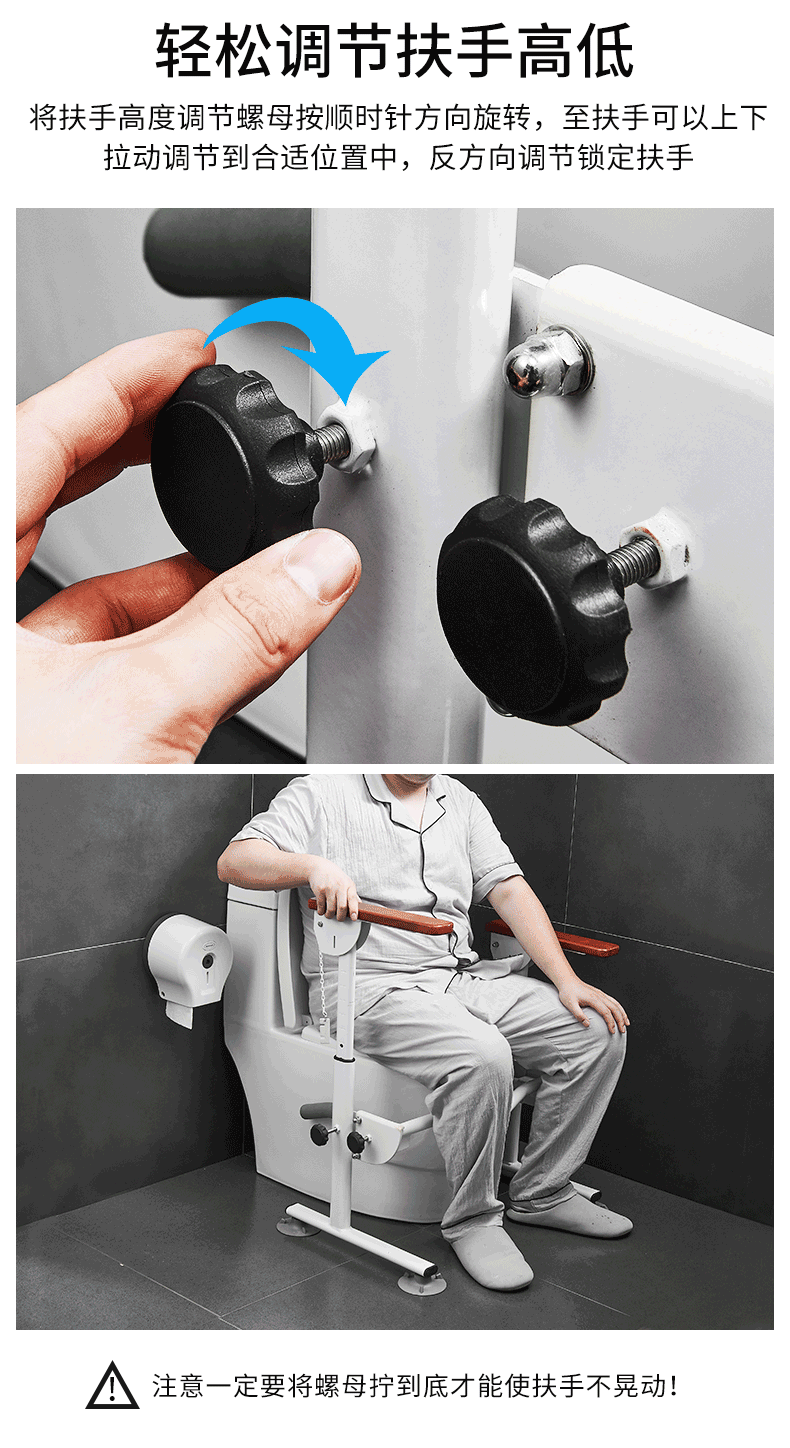 轻松调节扶手高低

将扶手高度调节螺母按顺时针方向旋转，至扶手可以上下拉动调节到合适位置中，反方向调节锁定扶手

注意一定要将螺母拧到底才能使扶手不晃动！