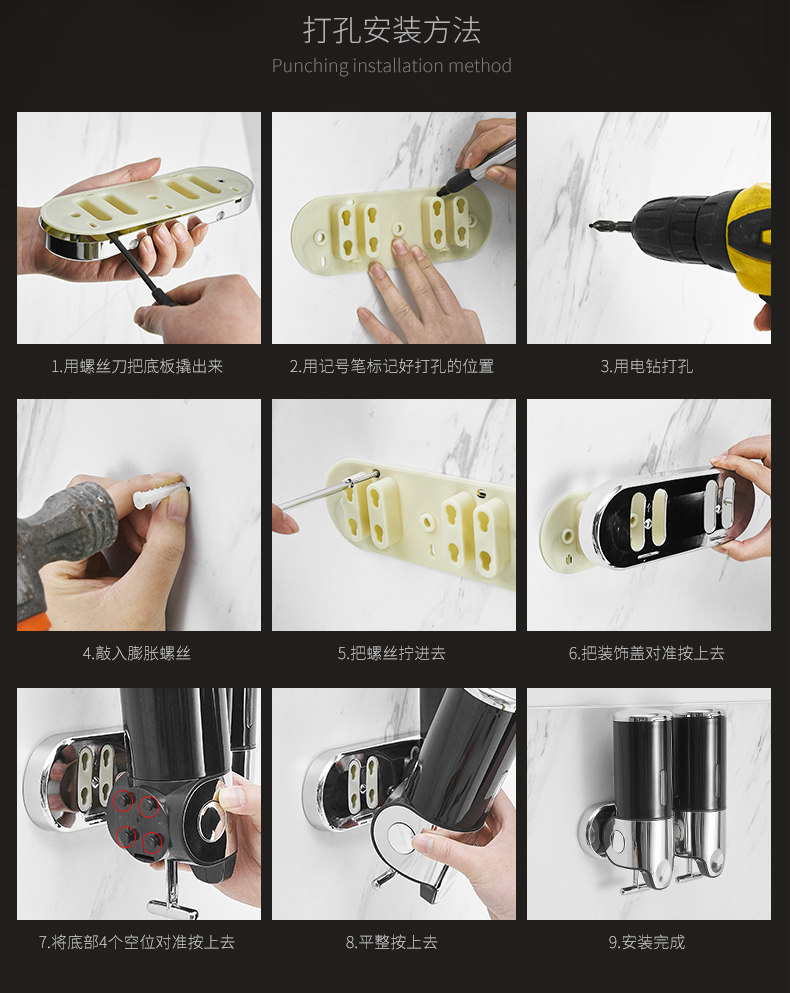 打孔安装方法

Punching installation method

1.用螺丝刀把底板撬出来

2.用记号笔标记好打孔的位置

3.用电钻打孔

4.敲入膨胀螺丝

5.把螺丝拧进去

6.把装饰盖对准按上去

7.将底部4个空位对准按上去

8.平整按上去

9.安装完成