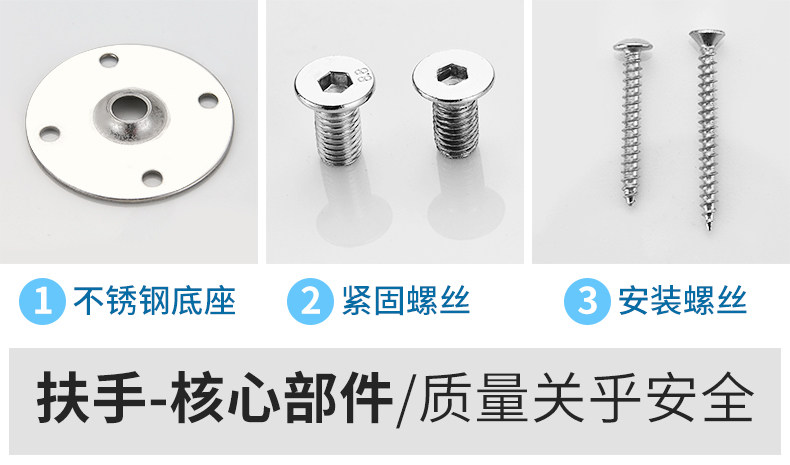 1 不锈钢底座

2 紧固螺丝

3 安装螺丝

扶手-核心部件/质量关乎安全