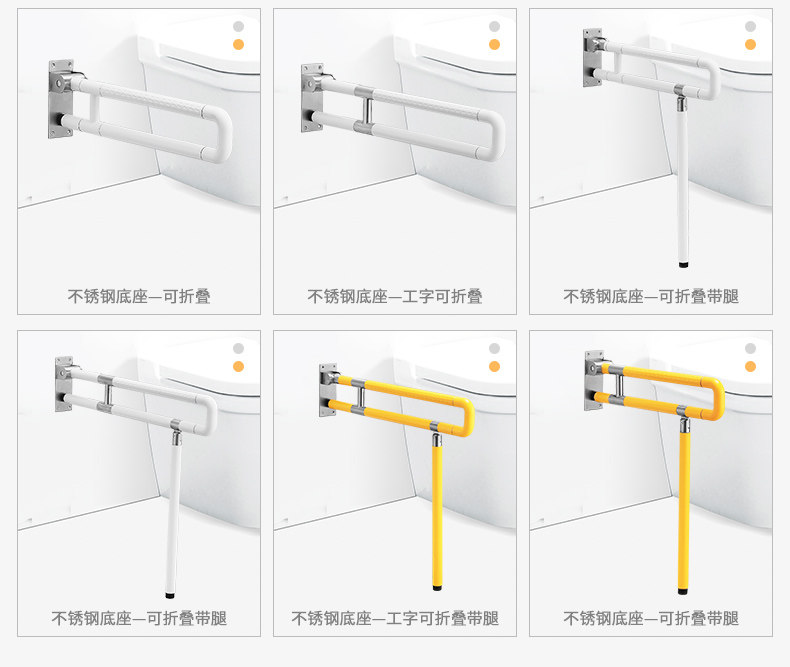 不锈钢底座—可折叠

不锈钢底座—工字可折叠

不锈钢底座—可折叠带腿

不锈钢底座—可折叠带腿

不锈钢底座—工字可折叠带腿

不锈钢底座—可折叠带腿