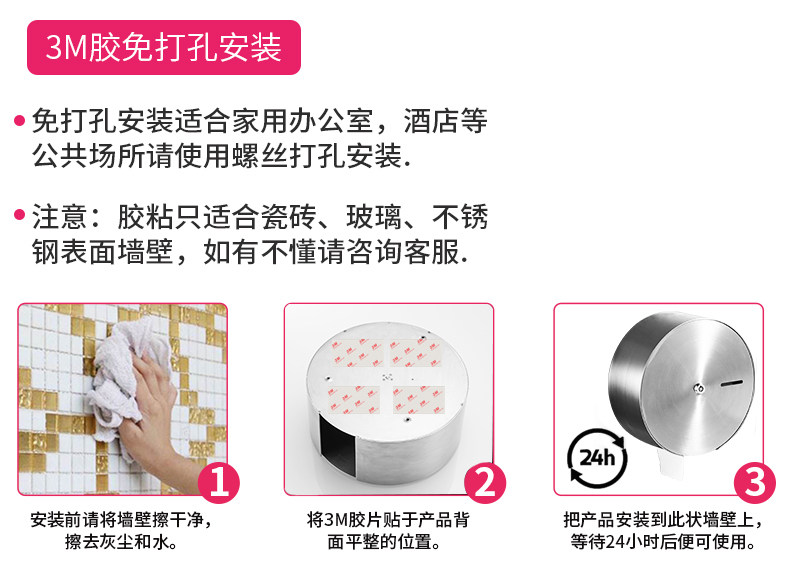 3M胶免打孔安装

• 免打孔安装适合家用办公室，酒店等公共场所请使用螺丝打孔安装.

• 注意：胶粘只适合瓷砖、玻璃、不锈钢表面墙壁，如有不懂请咨询客服.

1
安装前请将墙壁擦干净，擦去灰尘和水。

2
将3M胶片贴于产品背面平整的位置。

24h
3
把产品安装到此状墙壁上，等待24小时后便可使用。