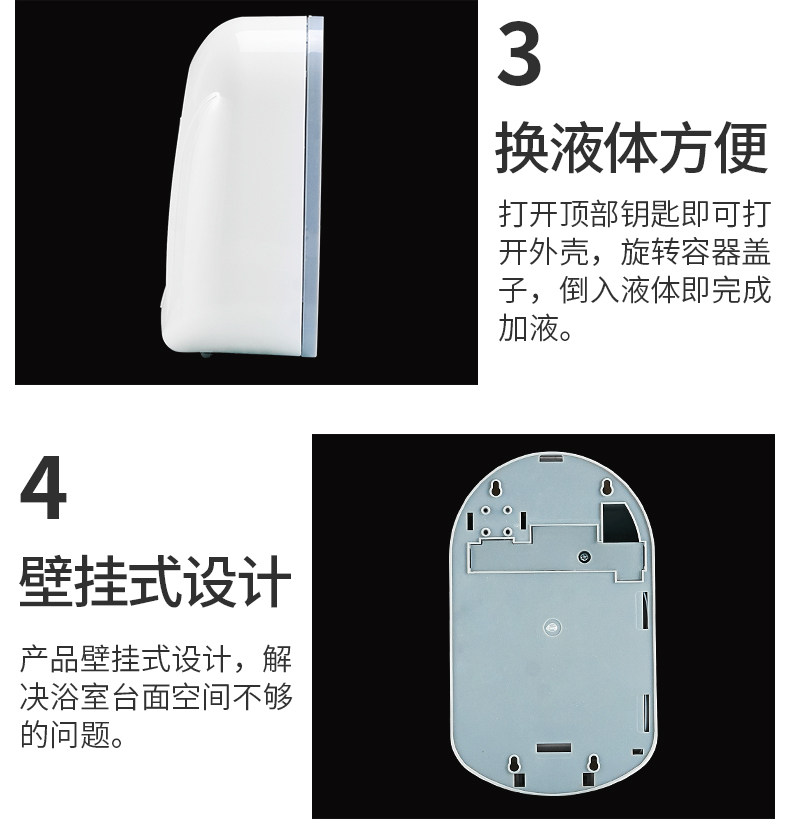 3

换液体方便

打开顶部钥匙即可打开外壳，旋转容器盖子，倒入液体即完成加液。

4

壁挂式设计

产品壁挂式设计，解决浴室台面空间不够的问题。