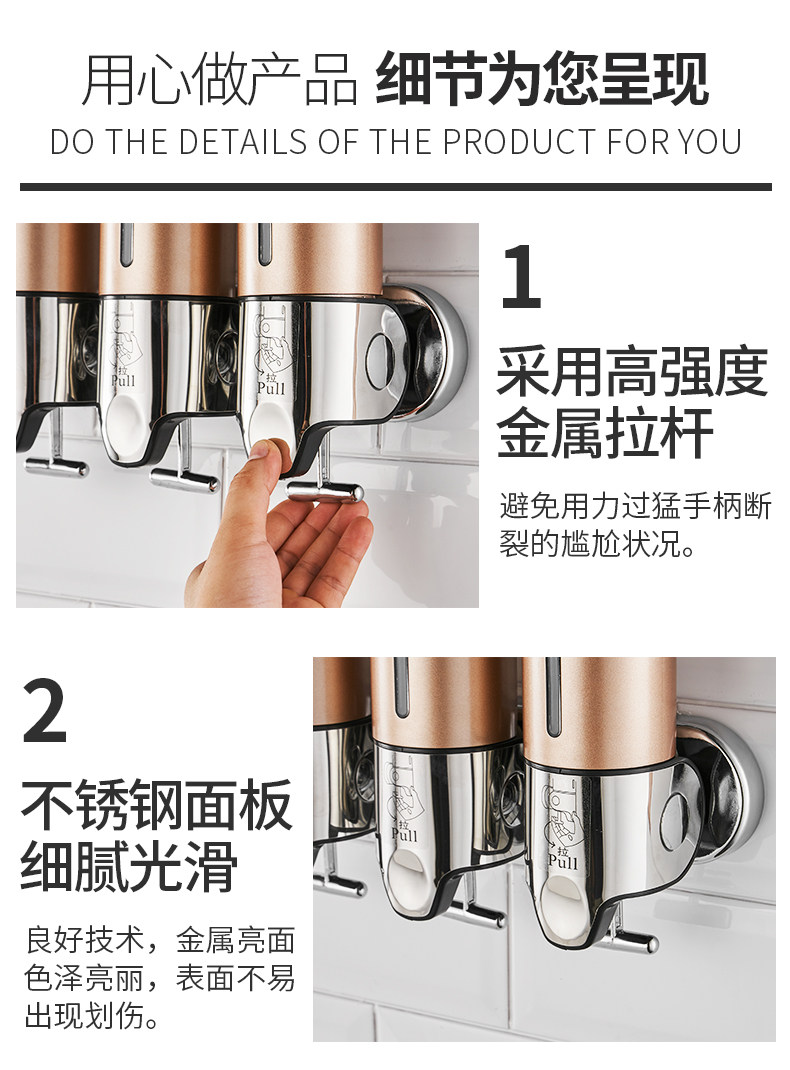 用心做产品 细节为您呈现
DO THE DETAILS OF THE PRODUCT FOR YOU

拉
Pull

拉
Pull

1
采用高强度金属拉杆

避免用力过猛手柄断裂的尴尬状况。

2
不锈钢面板细腻光滑

良好技术，金属亮面色泽亮丽，表面不易出现划伤。

拉
Pull

拉
Pull