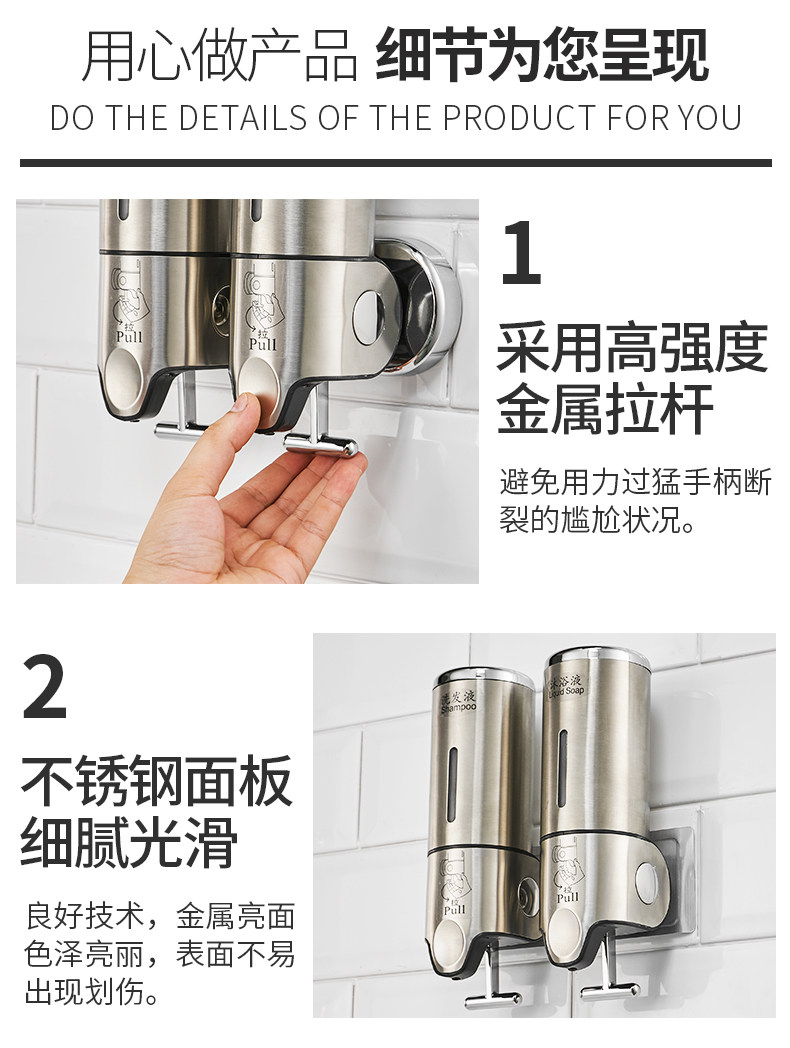 用心做产品 细节为您呈现
DO THE DETAILS OF THE PRODUCT FOR YOU

拉
Pull
拉
Pull

1
采用高强度金属拉杆
避免用力过猛手柄断裂的尴尬状况。

2
不锈钢面板细腻光滑
良好技术，金属亮面色泽亮丽，表面不易出现划伤。

洗发液
Shampoo
沐浴液
Liquid Soap
拉
Pull
拉
Pull