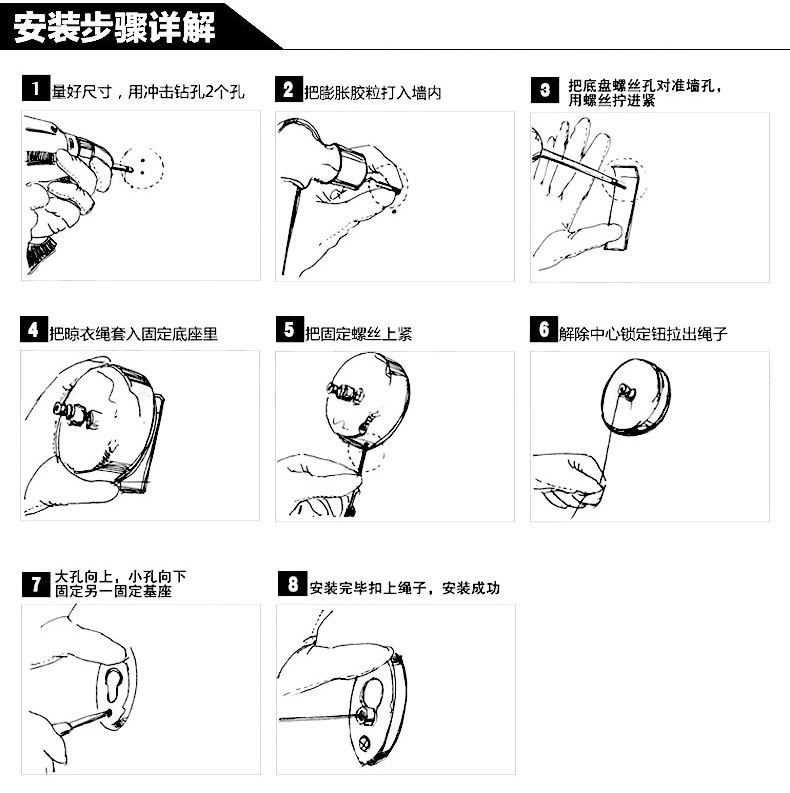 安装步骤详解

1 量好尺寸，用冲击钻孔2个孔

2 把膨胀胶粒打入墙内

3 把底盘螺丝孔对准墙孔，用螺丝拧进紧

4 把晾衣绳套入固定底座里

5 把固定螺丝上紧

6 解除中心锁定钮拉出绳子

7 大孔向上，小孔向下 固定另一固定基座

8 安装完毕扣上绳子，安装成功