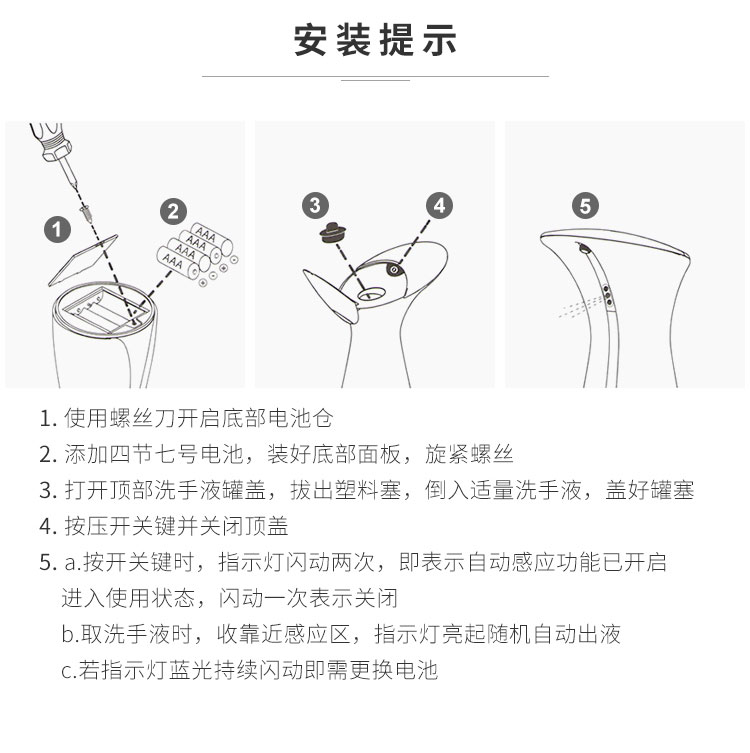 安装提示

1

2

AAA
AAA
AAA
AAA

3

4

5

1. 使用螺丝刀开启底部电池仓
2. 添加四节七号电池，装好底部面板，旋紧螺丝
3. 打开顶部洗手液罐盖，拔出塑料塞，倒入适量洗手液，盖好罐塞
4. 按压开关键并关闭顶盖
5. a.按开关键时，指示灯闪动两次，即表示自动感应功能已开启进入使用状态，闪动一次表示关闭
b.取洗手液时，收靠近感应区，指示灯亮起随机自动出液
c.若指示灯蓝光持续闪动即需更换电池