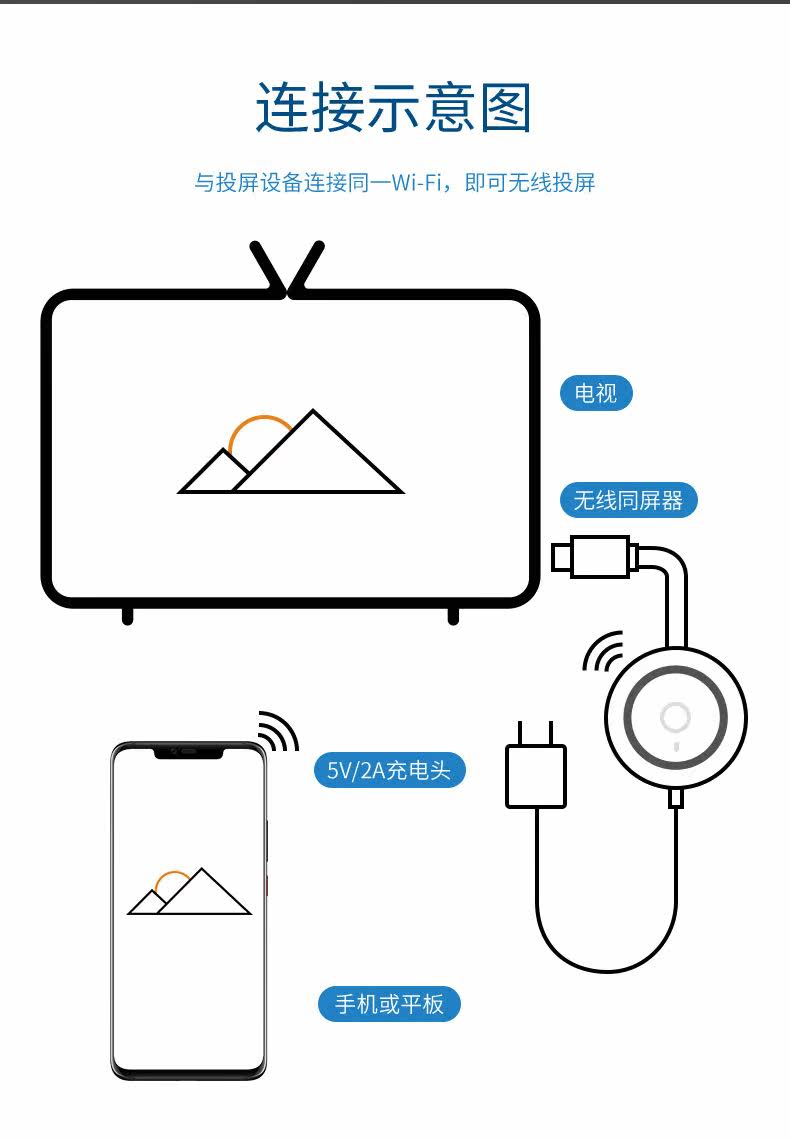 连接示意图

与投屏设备连接同一Wi-Fi，即可无线投屏

电视

无线同屏器

5V/2A充电头

手机或平板