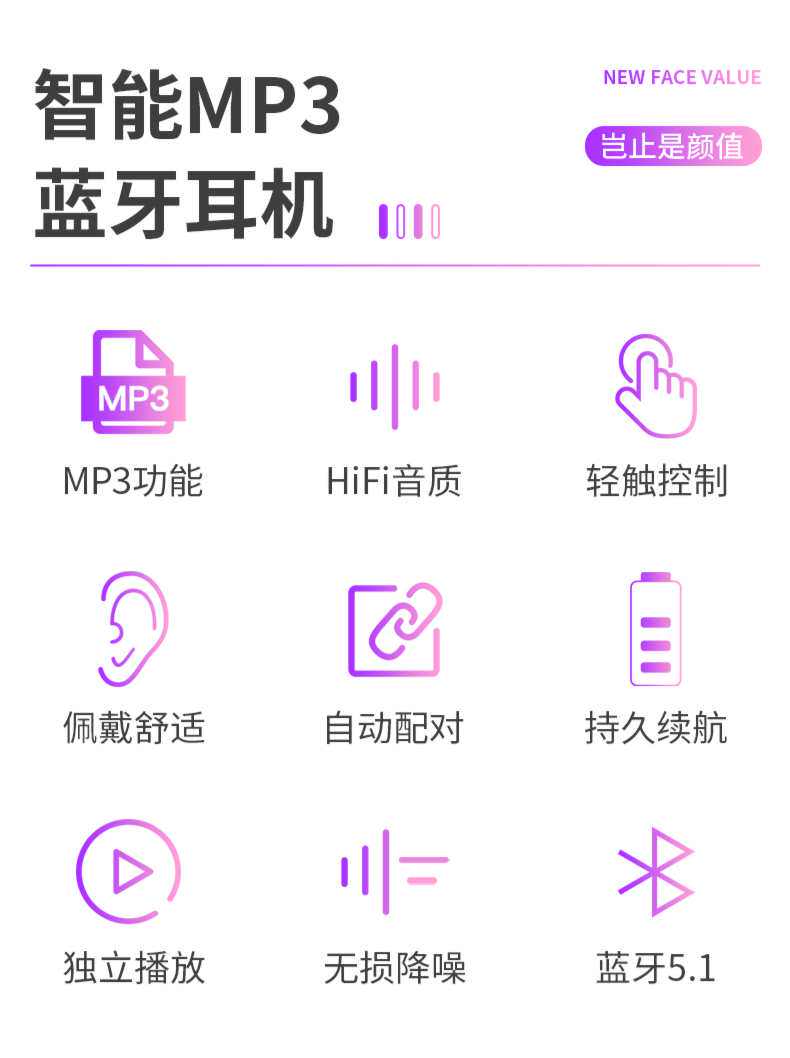 智能MP3
蓝牙耳机

NEW FACE VALUE
岂止是颜值

MP3

MP3功能

HiFi音质

轻触控制

佩戴舒适

自动配对

持久续航

独立播放

无损降噪

蓝牙5.1