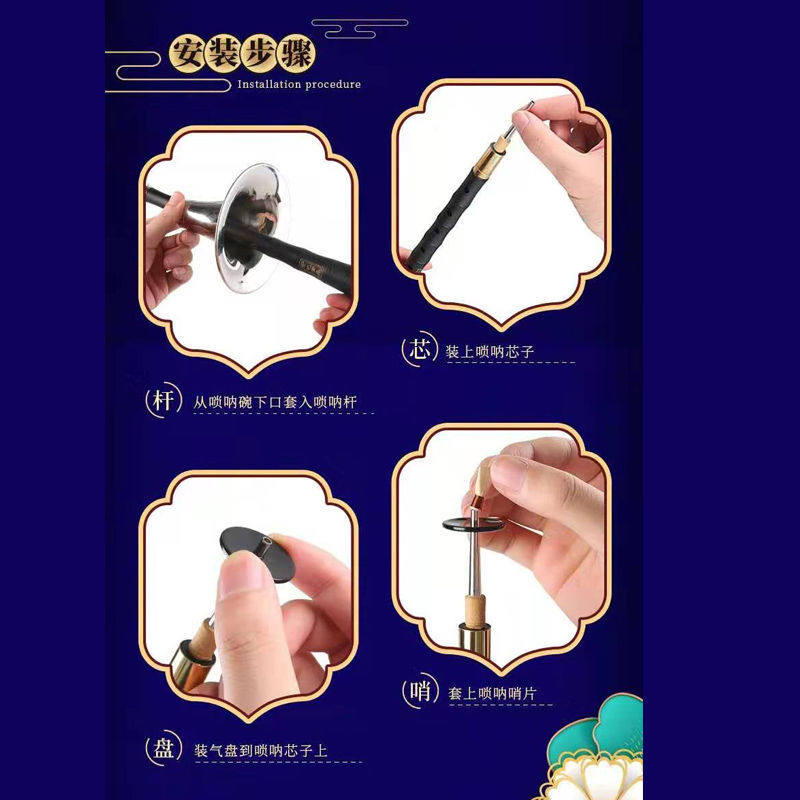 安装步骤
Installation procedure

杆 从唢呐碗下口套入唢呐杆

芯 装上唢呐芯子

盘 装气盘到唢呐芯子上

哨 套上唢呐哨片