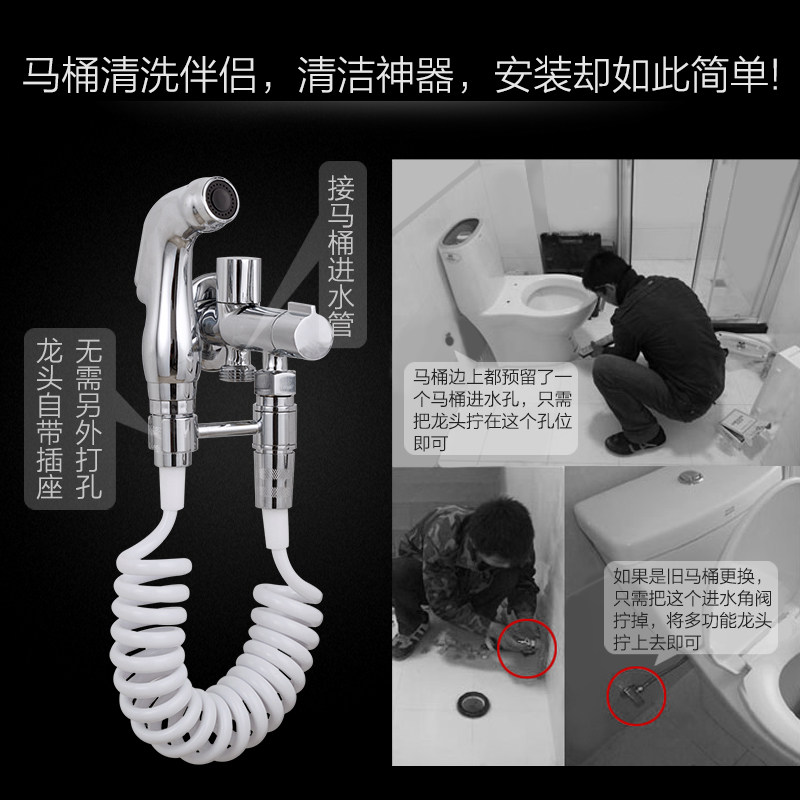 马桶清洗伴侣，清洁神器，安装却如此简单!

接马桶进水管

无需另外打孔

龙头自带插座

马桶边上都预留了一个马桶进水孔，只需把龙头拧在这个孔位即可

如果是旧马桶更换，只需把这个进水角阀拧掉，将多功能龙头拧上去即可