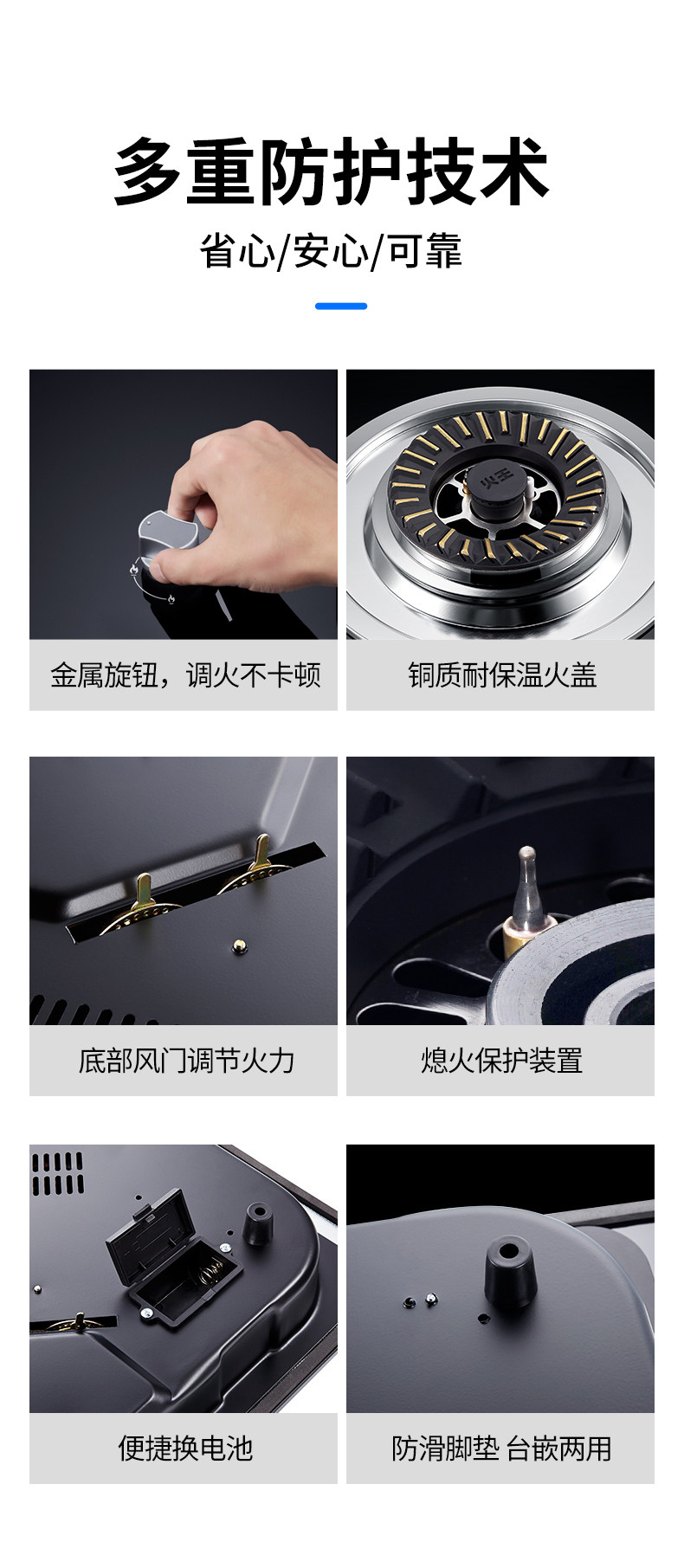 多重防护技术

省心/安心/可靠

火王

金属旋钮，调火不卡顿

铜质耐保温火盖

底部风门调节火力

熄火保护装置

便捷换电池

防滑脚垫 台嵌两用