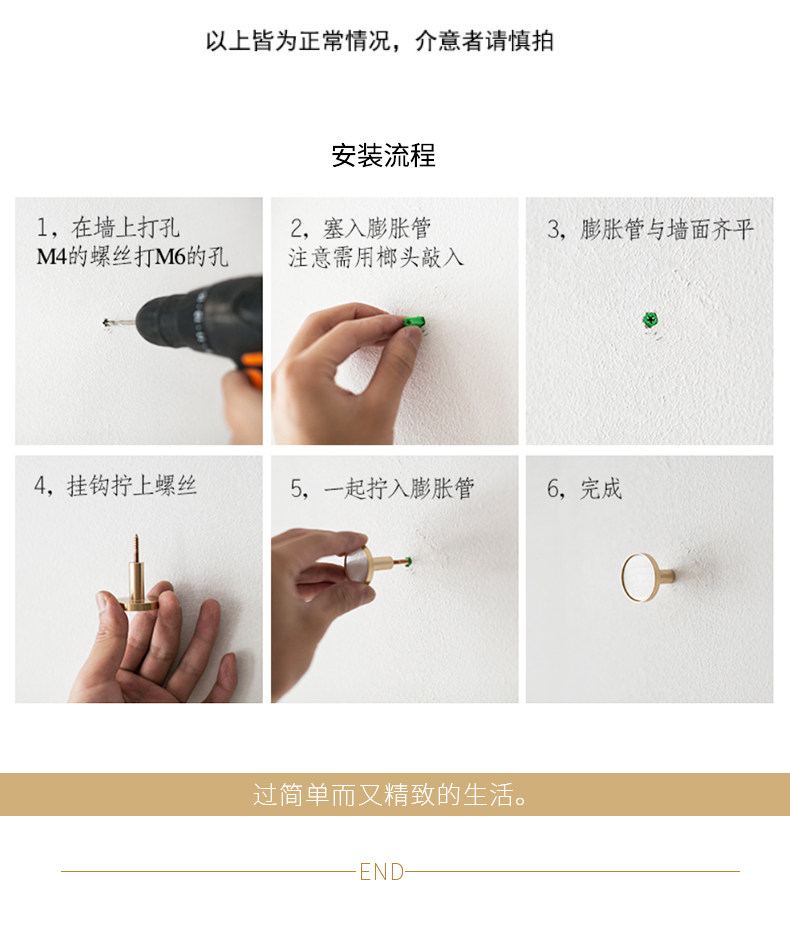 以上皆为正常情况，介意者请慎拍

安装流程

1，在墙上打孔
M4的螺丝打M6的孔

2，塞入膨胀管
注意需用榔头敲入

3，膨胀管与墙面齐平

4，挂钩拧上螺丝

5，一起拧入膨胀管

6，完成

过简单而又精致的生活。

END