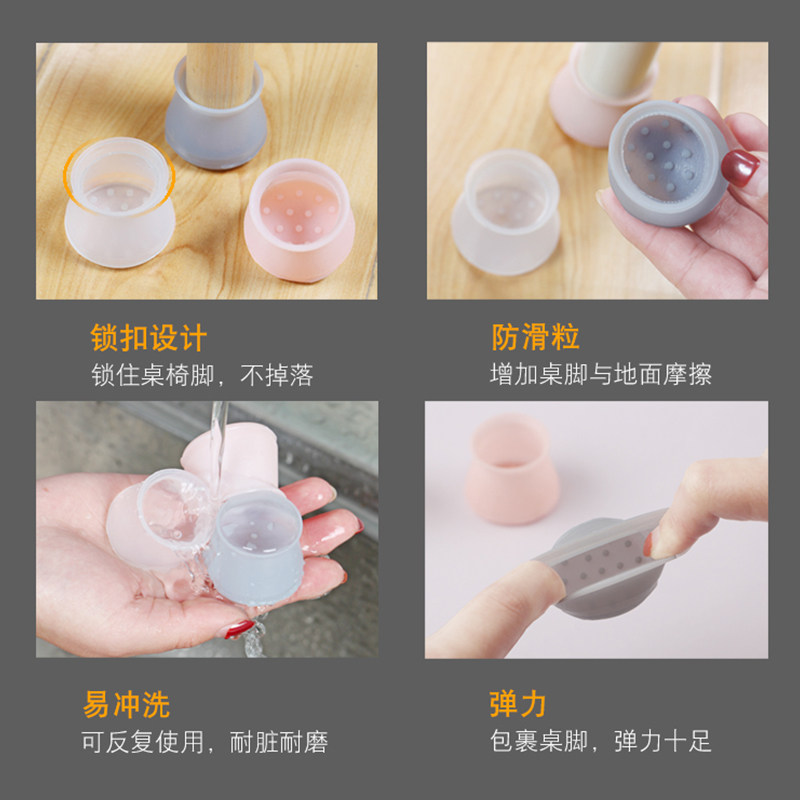 锁扣设计
锁住桌椅脚，不掉落

防滑粒
增加桌脚与地面摩擦

易冲洗
可反复使用，耐脏耐磨

弹力
包裹桌脚，弹力十足