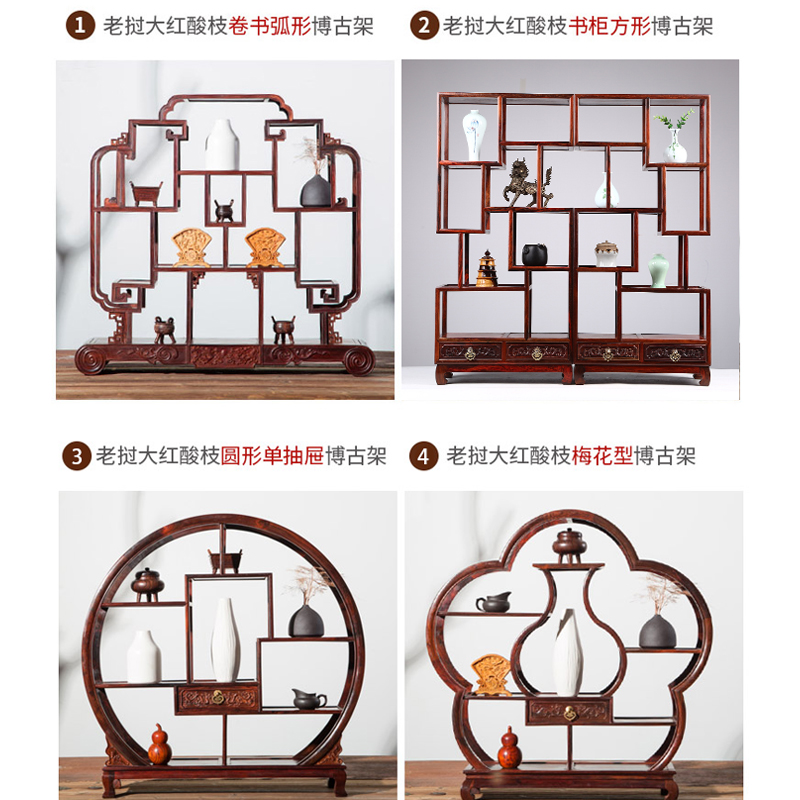 1 老挝大红酸枝卷书弧形博古架

2 老挝大红酸枝书柜方形博古架

3 老挝大红酸枝圆形单抽屉博古架

4 老挝大红酸枝梅花型博古架