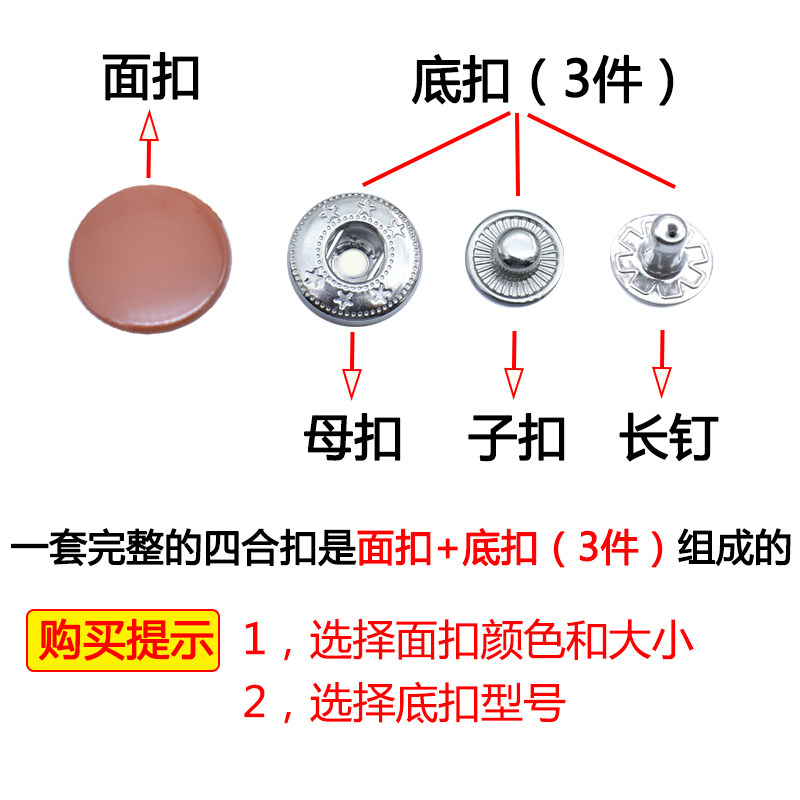 面扣

底扣（3件）

母扣

子扣

长钉

一套完整的四合扣是面扣+底扣（3件）组成的

购买提示

1，选择面扣颜色和大小

2，选择底扣型号