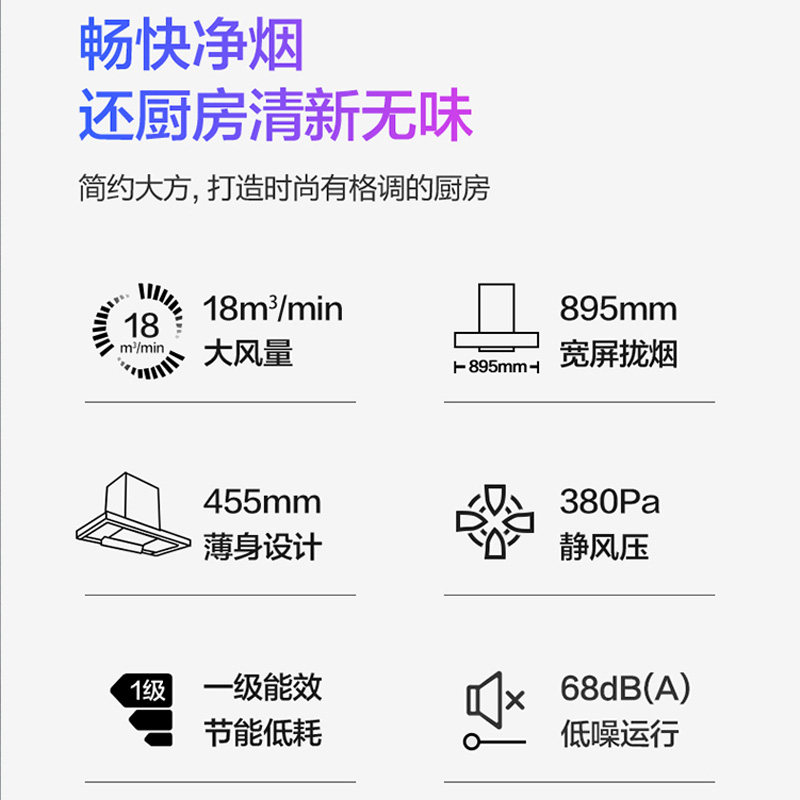 畅快净烟
还厨房清新无味

简约大方，打造时尚有格调的厨房

18
$m^3$/min

18$m^3$/min
大风量

895mm

895mm
宽屏拢烟

455mm
薄身设计

380Pa
静风压

1级

一级能效
节能低耗

68dB(A)
低噪运行