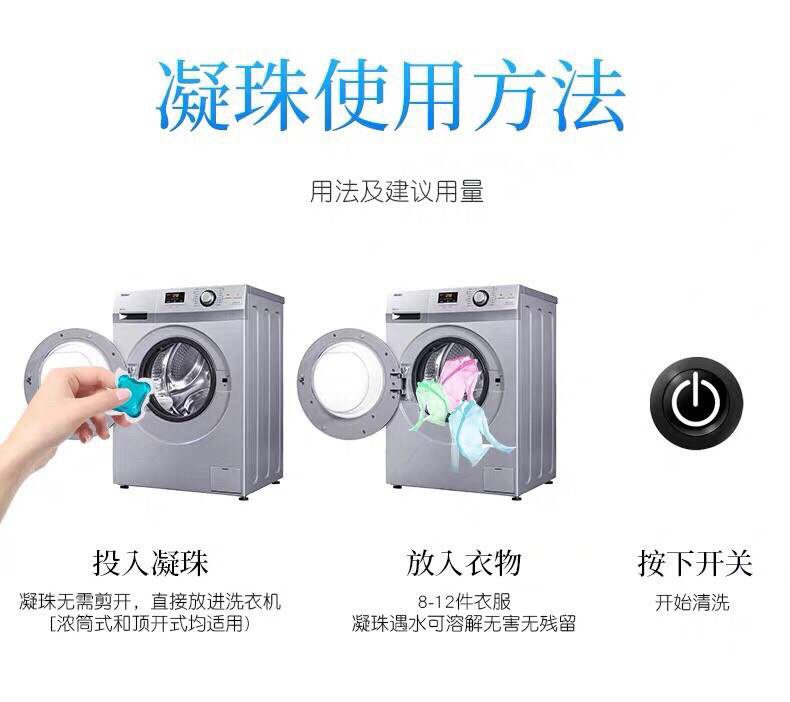 凝珠使用方法

用法及建议用量

投入凝珠

凝珠无需剪开，直接放进洗衣机
[浓筒式和顶开式均适用)

放入衣物

8-12件衣服
凝珠遇水可溶解无害无残留

按下开关

开始清洗