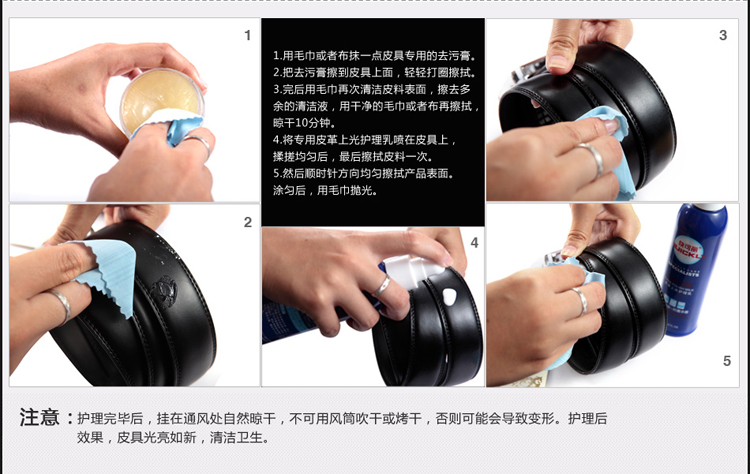 1

1.用毛巾或者布抹一点皮具专用的去污膏。
2.把去污膏擦到皮具上面，轻轻打圈擦拭。
3.完后用毛巾再次清洁皮料表面，擦去多余的清洁液，用干净的毛巾或者布再擦拭，晾干10分钟。
4.将专用皮革上光护理乳喷在皮具上，揉搓均匀后，最后擦拭皮料一次。
5.然后顺时针方向均匀擦拭产品表面。涂匀后，用毛巾抛光。

3

2

4

5

注意：护理完毕后，挂在通风处自然晾干，不可用风筒吹干或烤干，否则可能会导致变形。护理后效果，皮具光亮如新，清洁卫生。