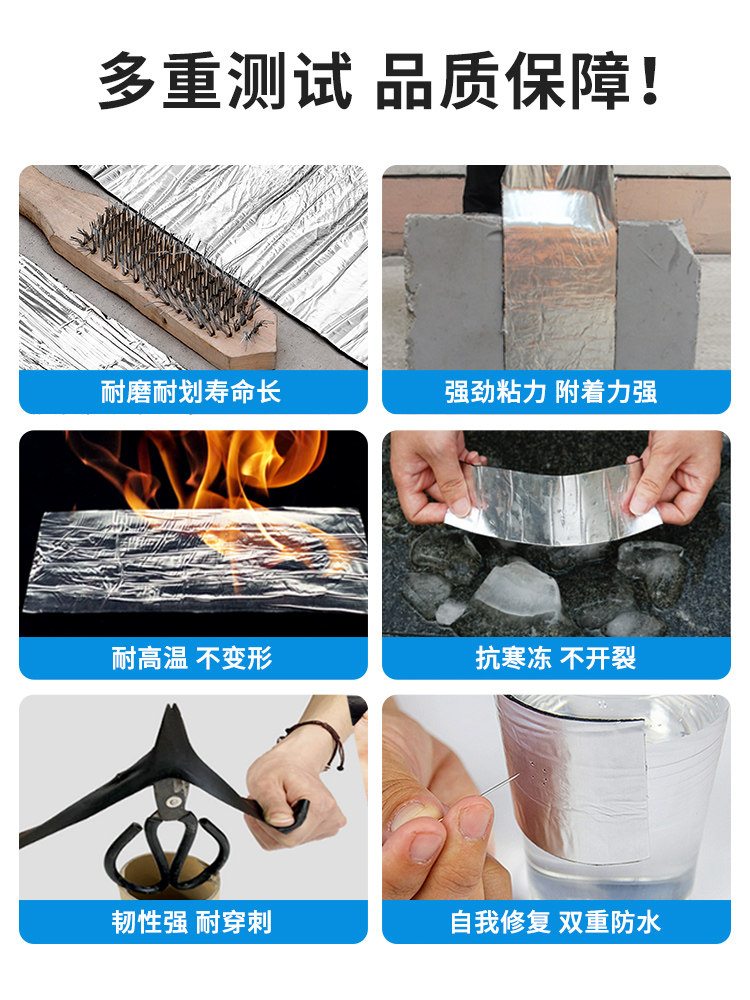 多重测试 品质保障！

耐磨耐划寿命长

强劲粘力 附着力强

耐高温 不变形

抗寒冻 不开裂

韧性强 耐穿刺

自我修复 双重防水