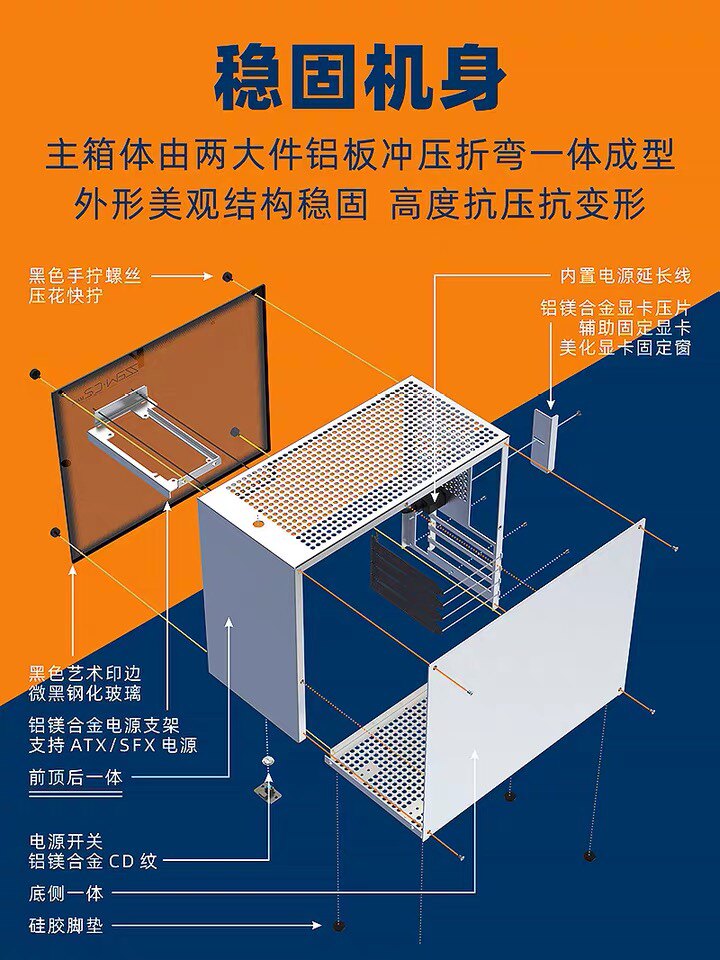 稳固机身

主箱体由两大件铝板冲压折弯一体成型
外形美观结构稳固 高度抗压抗变形

黑色手拧螺丝
压花快拧

内置电源延长线

铝镁合金显卡压片
辅助固定显卡
美化显卡固定窗

黑色艺术印边
微黑钢化玻璃

铝镁合金电源支架
支持 ATX/SFX 电源

前顶后一体

电源开关
铝镁合金 CD 纹

底侧一体

硅胶脚垫