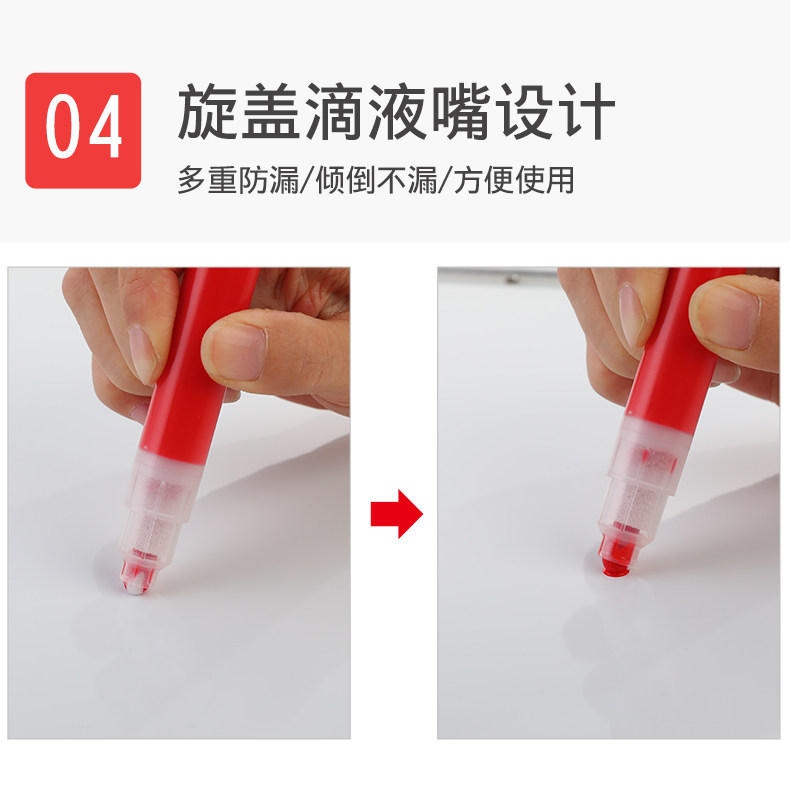 04

旋盖滴液嘴设计

多重防漏/倾倒不漏/方便使用