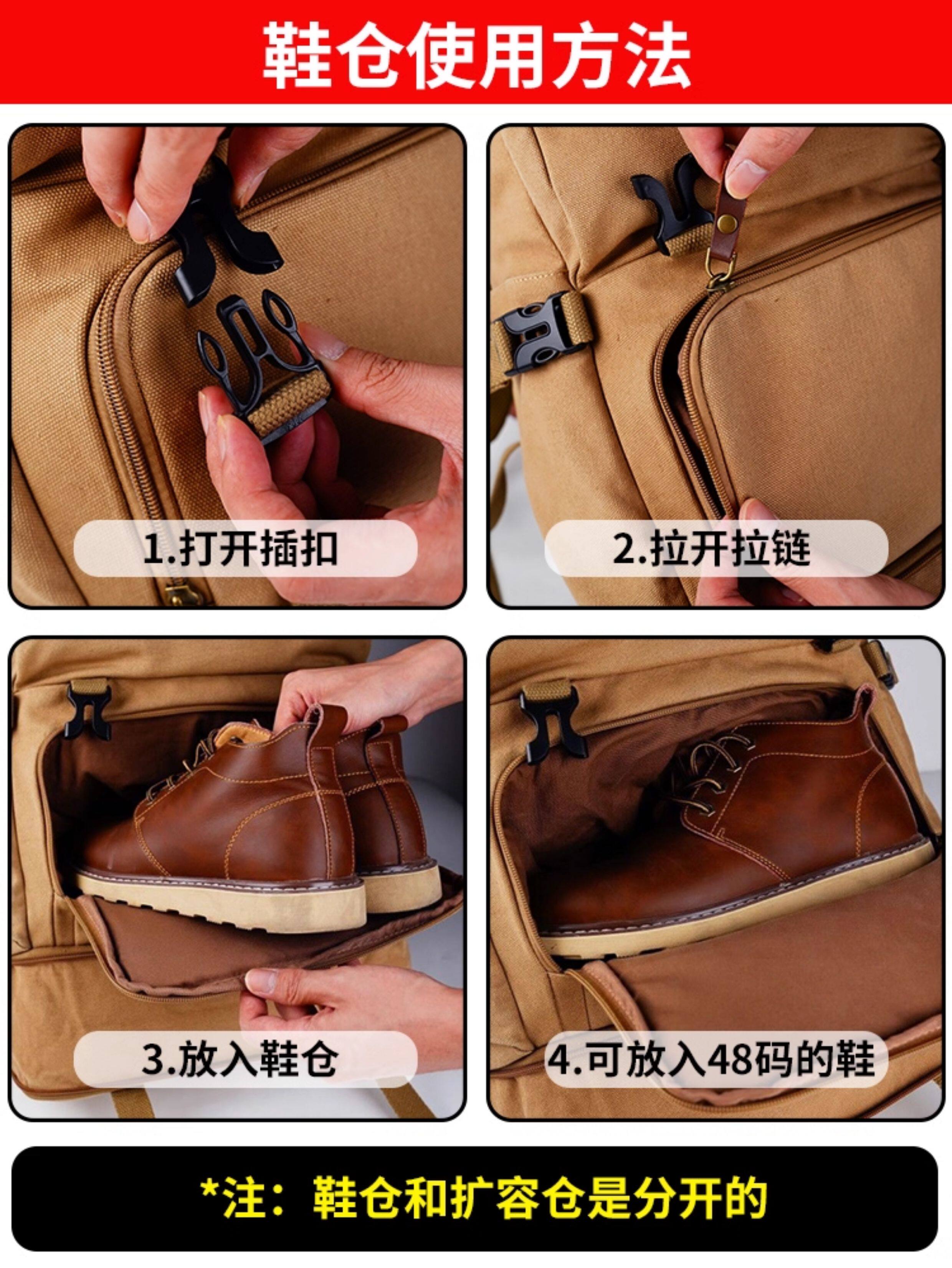 鞋仓使用方法

1.打开插扣

2.拉开拉链

3.放入鞋仓

4.可放入48码的鞋

*注：鞋仓和扩容仓是分开的