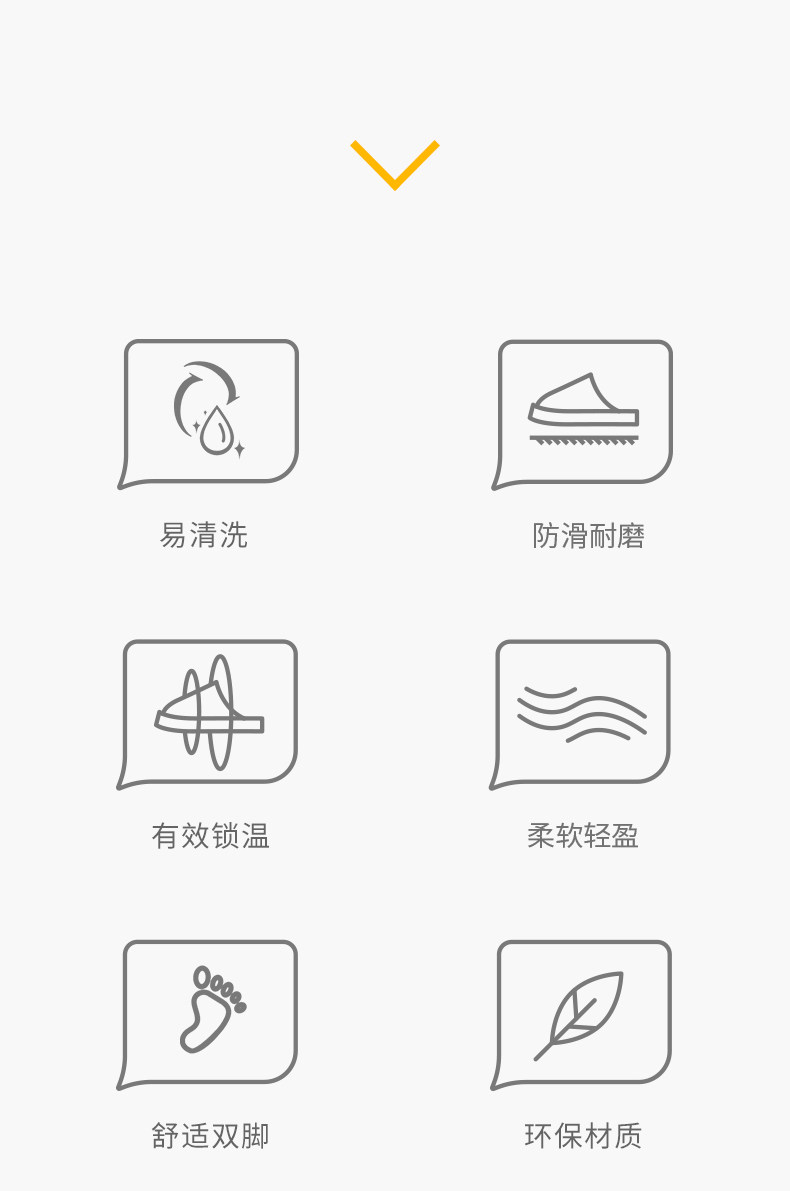 易清洗

防滑耐磨

有效锁温

柔软轻盈

舒适双脚

环保材质