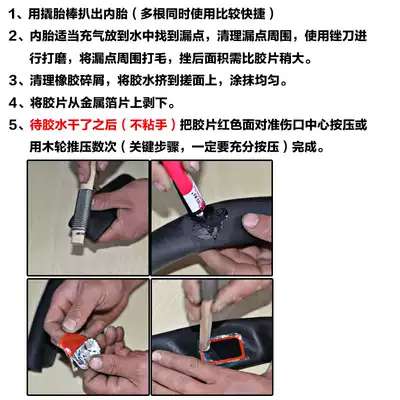 1、用撬胎棒扒出内胎（多根同时使用比较快捷）

2、内胎适当充气放到水中找到漏点，清理漏点周围，使用锉刀进行打磨，将漏点周围打毛，挫后面积需比胶片稍大。

3、清理橡胶碎屑，将胶水挤到搓面上，涂抹均匀。

4、将胶片从金属箔片上剥下。

5、待胶水干了之后（不粘手）把胶片红色面对准伤口中心按压或用木轮推压数次（关键步骤，一定要充分按压）完成。