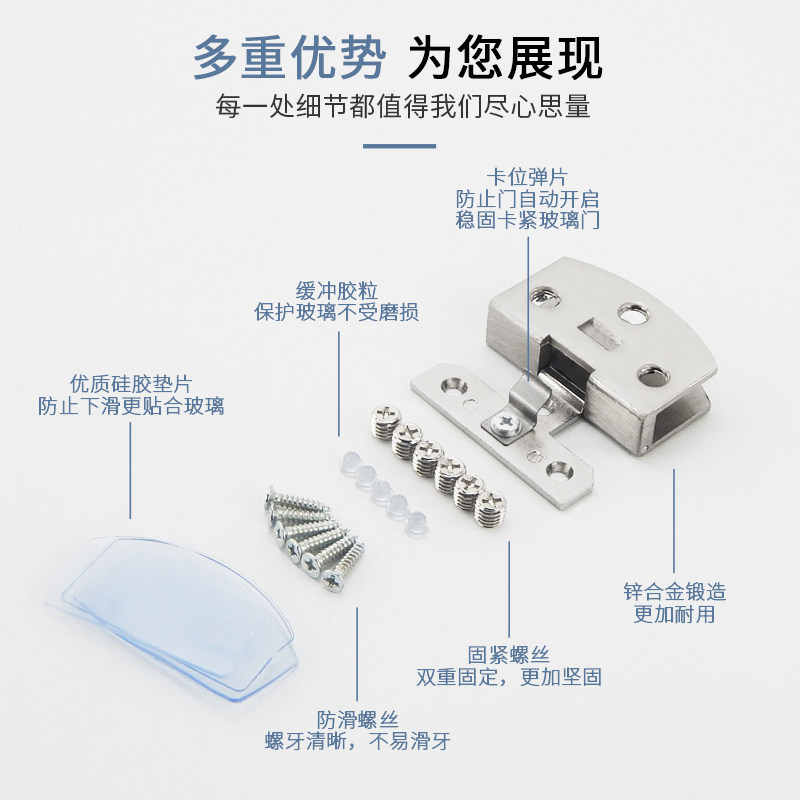 多重优势 为您展现

每一处细节都值得我们尽心思量

卡位弹片
防止门自动开启
稳固卡紧玻璃门

缓冲胶粒
保护玻璃不受磨损

优质硅胶垫片
防止下滑更贴合玻璃

锌合金锻造
更加耐用

固紧螺丝
双重固定，更加坚固

防滑螺丝
螺牙清晰，不易滑牙