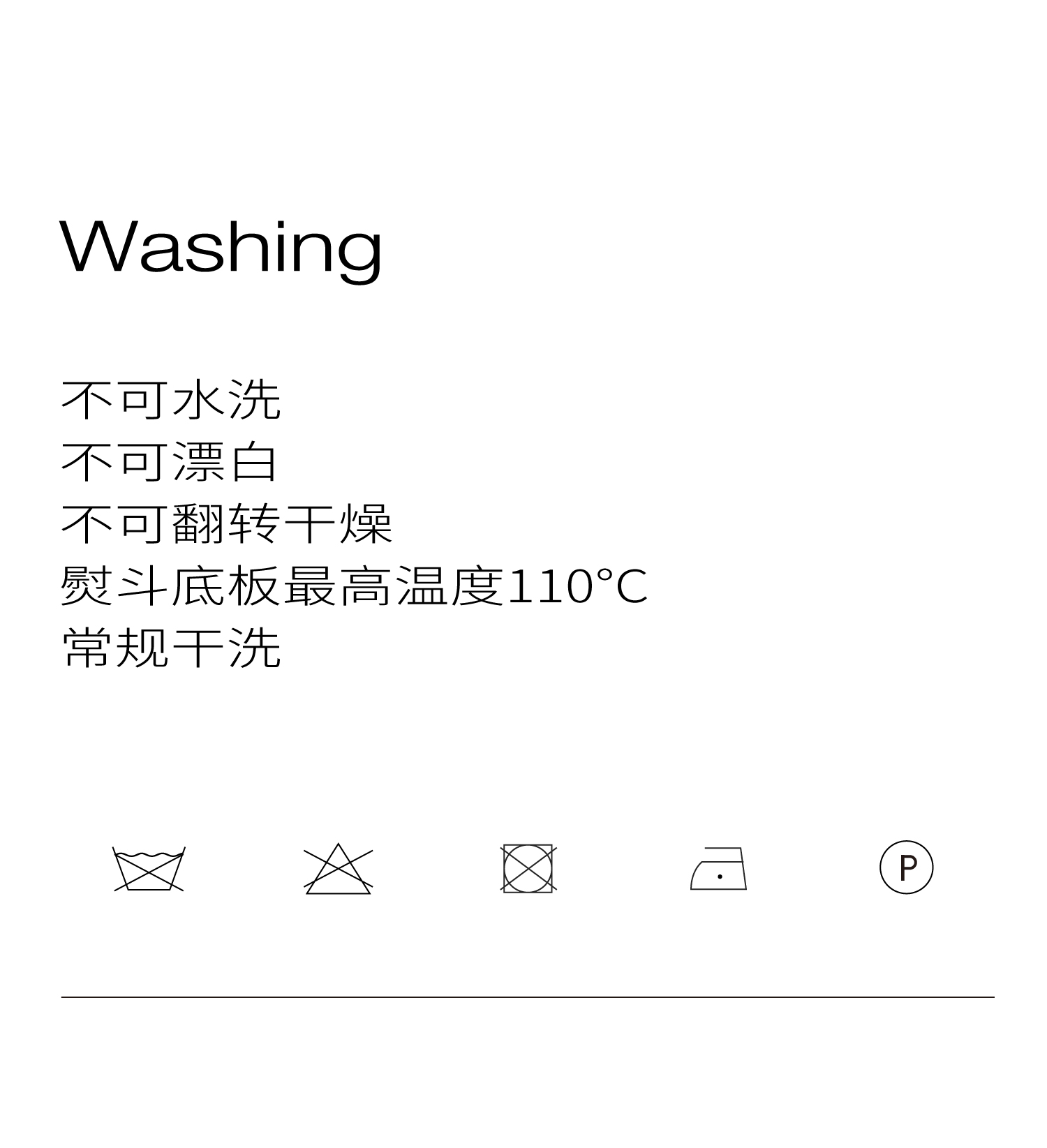 Washing

不可水洗
不可漂白
不可翻转干燥
熨斗底板最高温度110°C
常规干洗

P