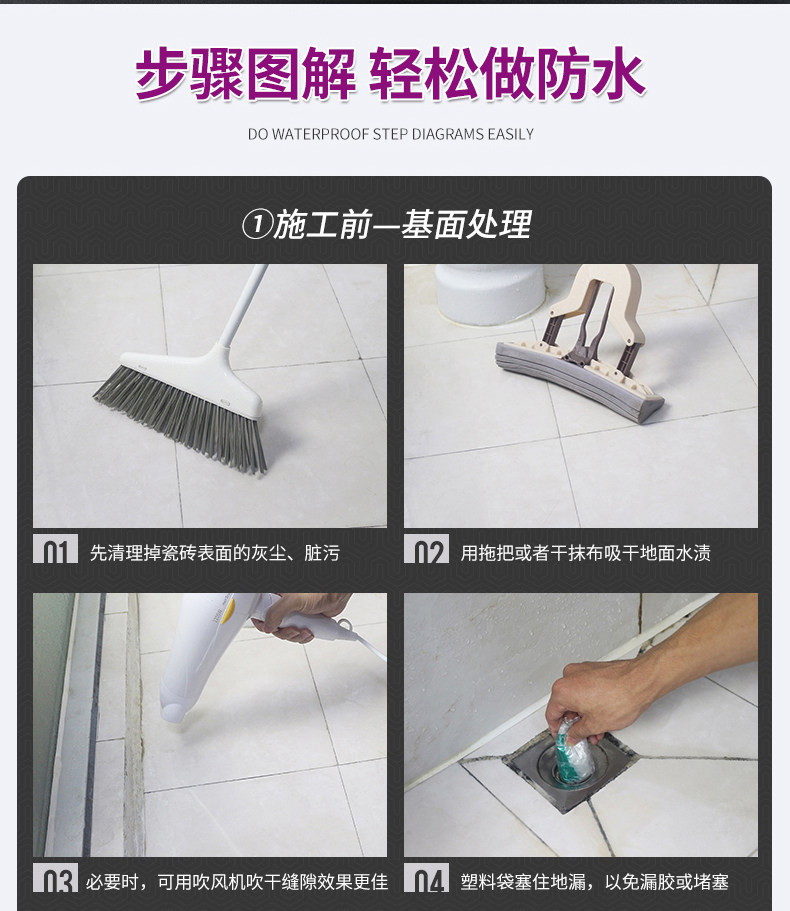 步骤图解 轻松做防水

DO WATERPROOF STEP DIAGRAMS EASILY

①施工前—基面处理

01 先清理掉瓷砖表面的灰尘、脏污

02 用拖把或者干抹布吸干地面水渍

03 必要时，可用吹风机吹干缝隙效果更佳

04 塑料袋塞住地漏，以免漏胶或堵塞