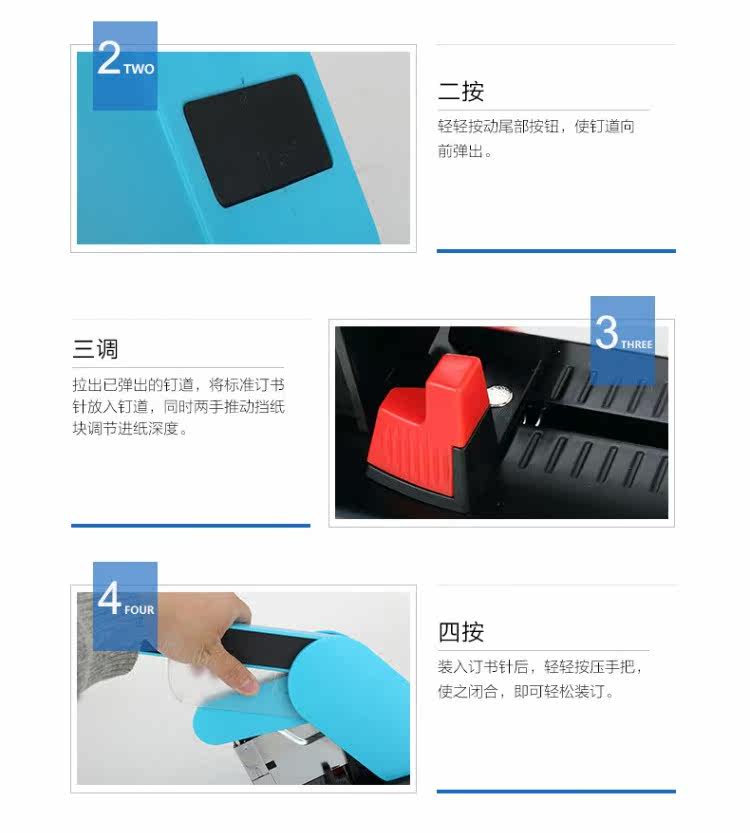 2 TWO

二按

轻轻按动尾部按钮，使钉道向前弹出。

三调

拉出已弹出的钉道，将标准订书针放入钉道，同时两手推动挡纸块调节进纸深度。

3 THREE

4 FOUR

四按

装入订书针后，轻轻按压手把，使之闭合，即可轻松装订。