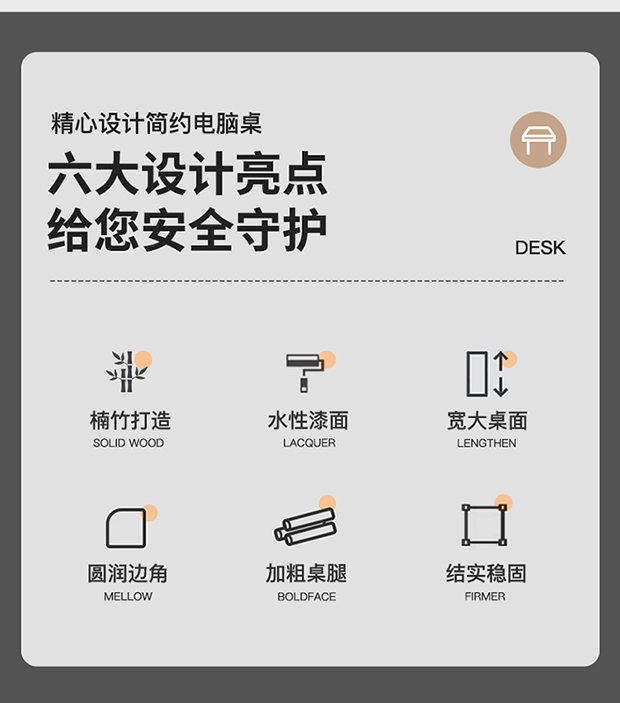 精心设计简约电脑桌

六大设计亮点
给您安全守护

DESK

楠竹打造
SOLID WOOD

水性漆面
LACQUER

宽大桌面
LENGTHEN

圆润边角
MELLOW

加粗桌腿
BOLDFACE

结实稳固
FIRMER