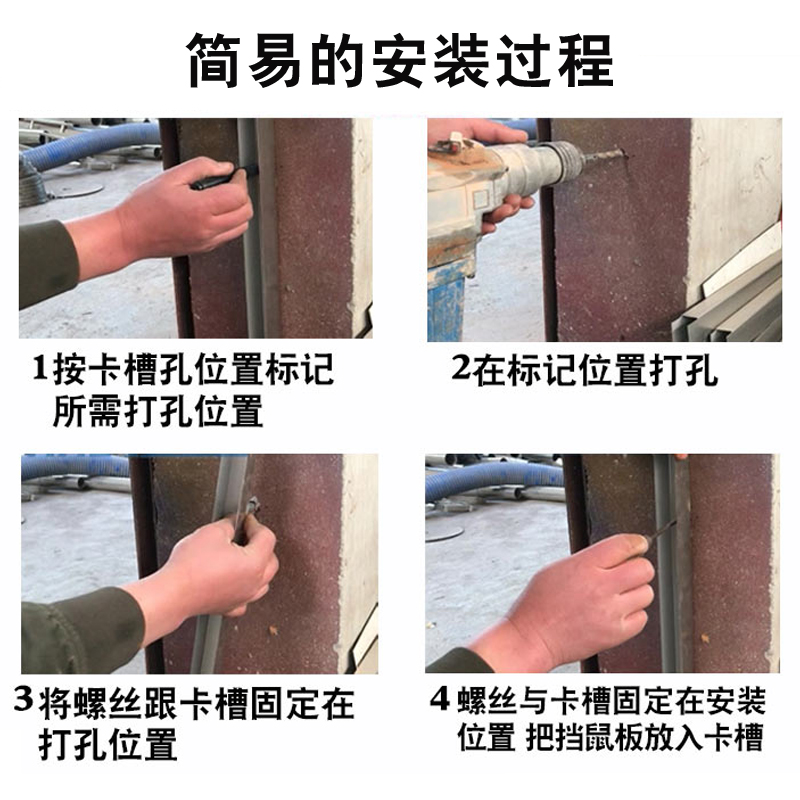 简易的安装过程

1按卡槽孔位置标记所需打孔位置

2在标记位置打孔

3将螺丝跟卡槽固定在打孔位置

4螺丝与卡槽固定在安装位置 把挡鼠板放入卡槽