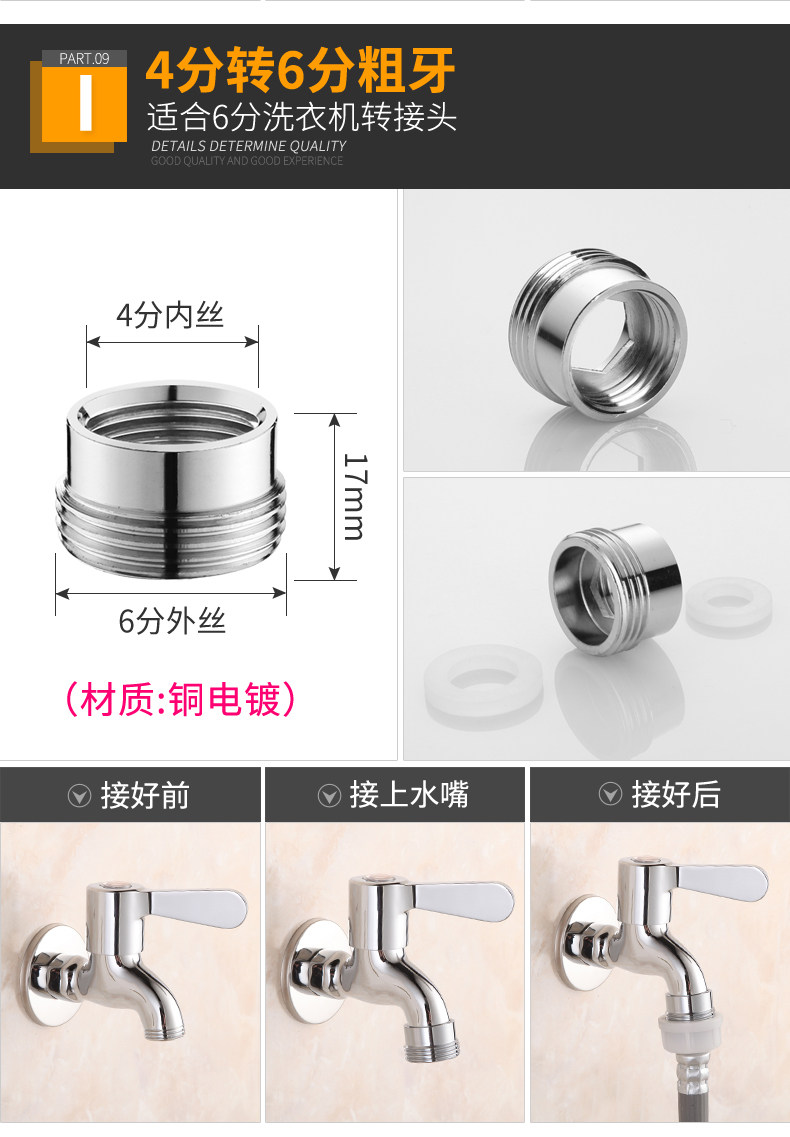 PART.09

I

4分转6分粗牙

适合6分洗衣机转接头

DETAILS DETERMINE QUALITY
GOOD QUALITY AND GOOD EXPERIENCE

4分内丝

17mm

6分外丝

（材质:铜电镀）

接好前

接上水嘴

接好后