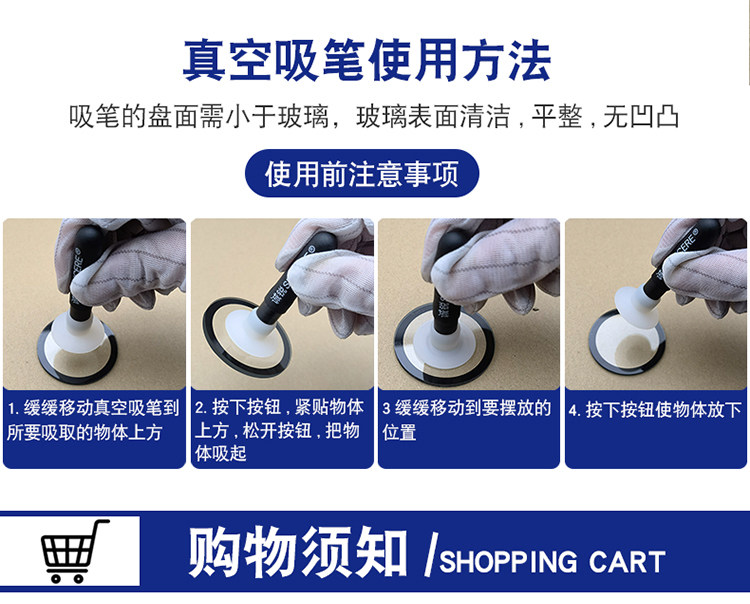 真空吸笔使用方法

吸笔的盘面需小于玻璃，玻璃表面清洁，平整，无凹凸

使用前注意事项

1. 缓缓移动真空吸笔到所要吸取的物体上方

2. 按下按钮，紧贴物体上方，松开按钮，把物体吸起

3 缓缓移动到要摆放的位置

4. 按下按钮使物体放下

购物须知 /SHOPPING CART