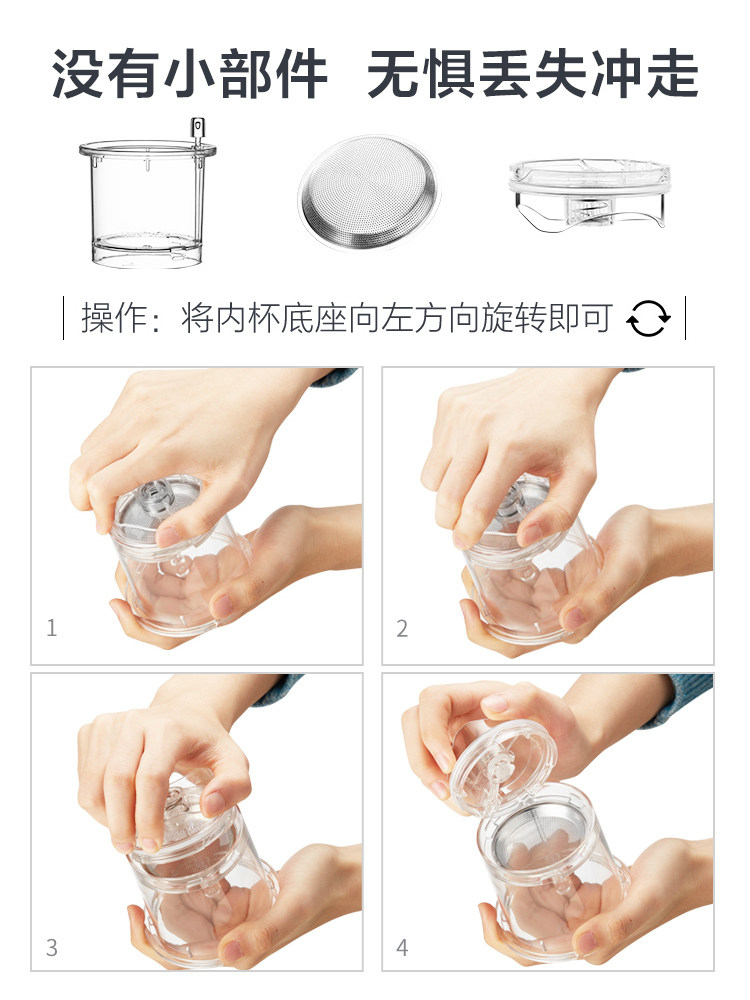 没有小部件 无惧丢失冲走

操作：将内杯底座向左方向旋转即可

1

2

3

4