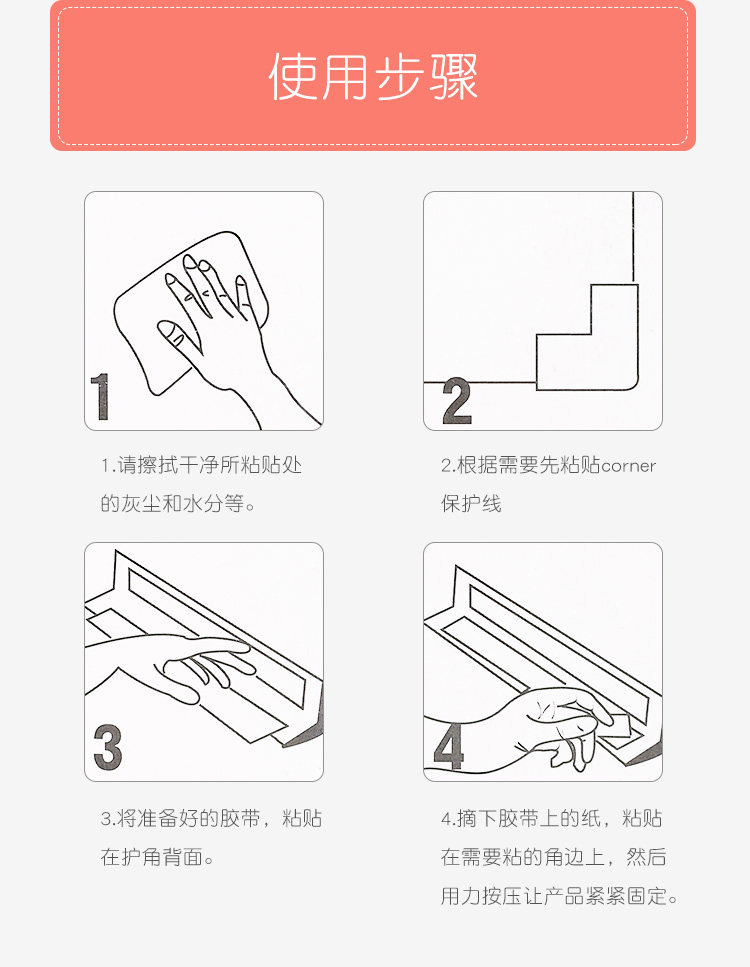 使用步骤

1

1.请擦拭干净所粘贴处的灰尘和水分等。

2

2.根据需要先粘贴corner保护线

3

3.将准备好的胶带，粘贴在护角背面。

4

4.摘下胶带上的纸，粘贴在需要粘的角边上，然后用力按压让产品紧紧固定。