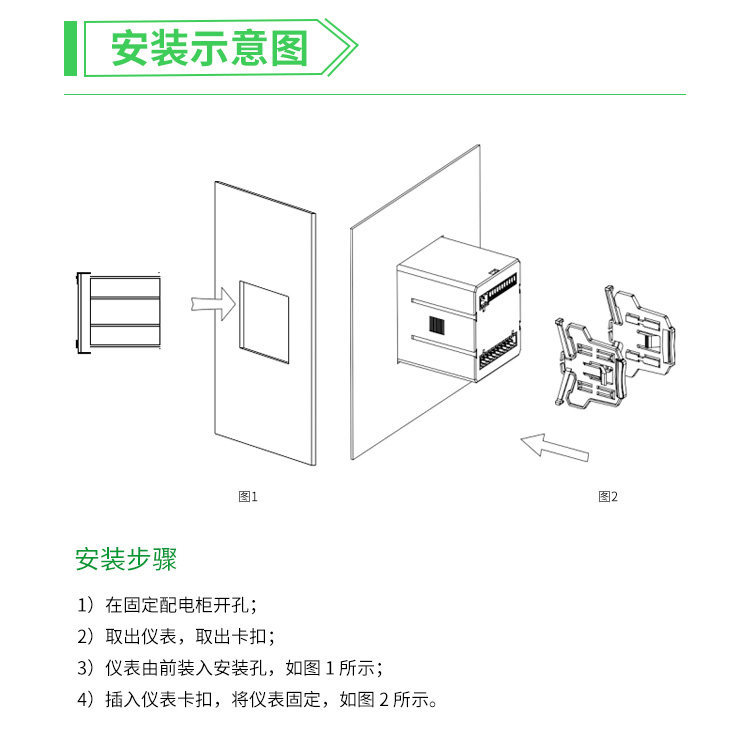 安装示意图

图1

图2

安装步骤

1）在固定配电柜开孔；

2）取出仪表，取出卡扣；

3）仪表由前装入安装孔，如图 1 所示；

4）插入仪表卡扣，将仪表固定，如图 2 所示。