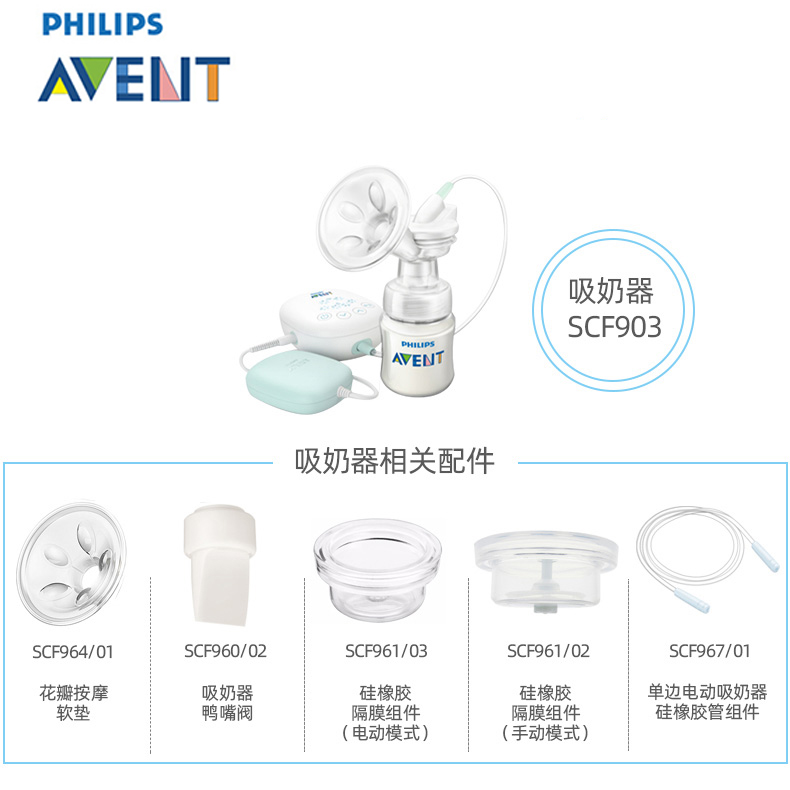 PHILIPS
AVENT

PHILIPS
AVENT

吸奶器
SCF903

吸奶器相关配件

SCF964/01
花瓣按摩
软垫

SCF960/02
吸奶器
鸭嘴阀

SCF961/03
硅橡胶
隔膜组件
（电动模式）

SCF961/02
硅橡胶
隔膜组件
（手动模式）

SCF967/01
单边电动吸奶器
硅橡胶管组件