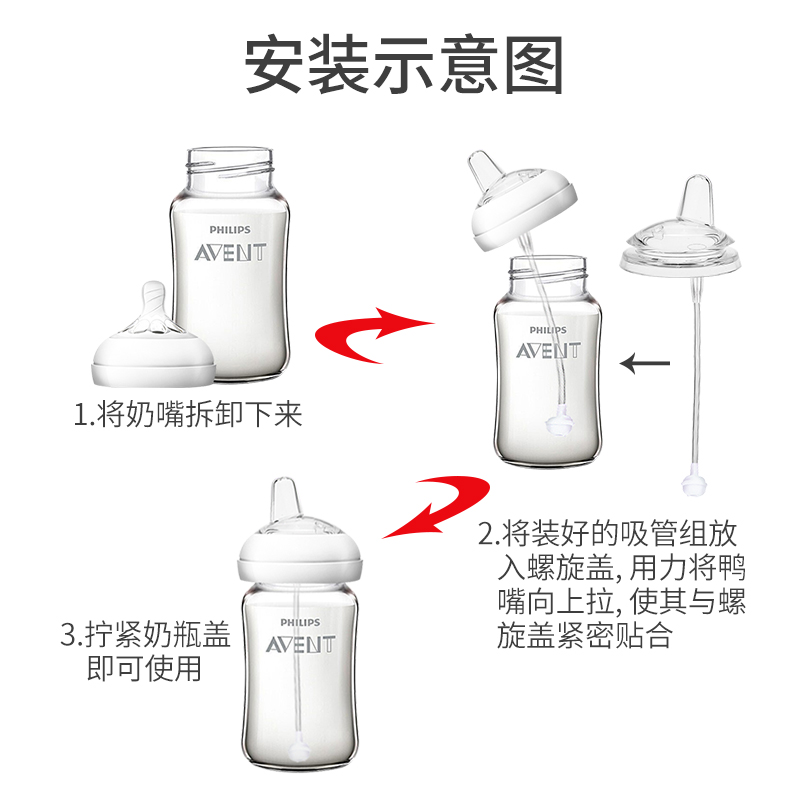 安装示意图

PHILIPS
AVENT

1.将奶嘴拆卸下来

PHILIPS
AVENT

2.将装好的吸管组放入螺旋盖, 用力将鸭嘴向上拉, 使其与螺旋盖紧密贴合

PHILIPS
AVENT

3.拧紧奶瓶盖即可使用