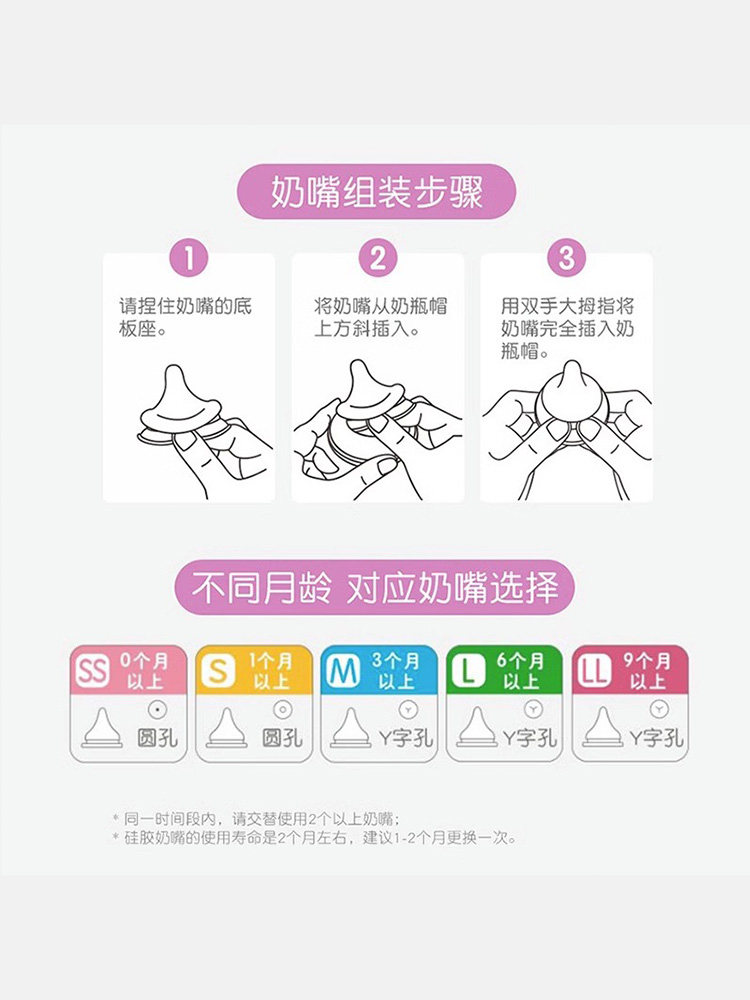 奶嘴组装步骤

1
请捏住奶嘴的底板座。

2
将奶嘴从奶瓶帽上方斜插入。

3
用双手大拇指将奶嘴完全插入奶瓶帽。

不同月龄 对应奶嘴选择

SS 0个月以上 圆孔

S 1个月以上 圆孔

M 3个月以上 Y字孔

L 6个月以上 Y字孔

LL 9个月以上 Y字孔

* 同一时间段内，请交替使用2个以上奶嘴；
* 硅胶奶嘴的使用寿命是2个月左右，建议1-2个月更换一次。