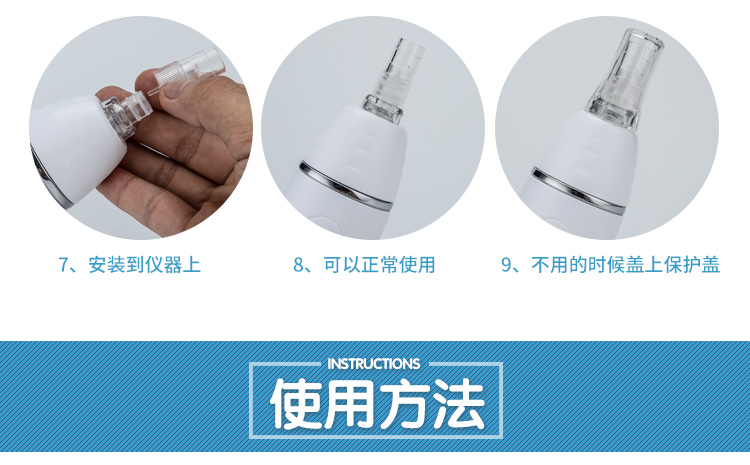 7、安装到仪器上

8、可以正常使用

9、不用的时候盖上保护盖

INSTRUCTIONS

使用方法