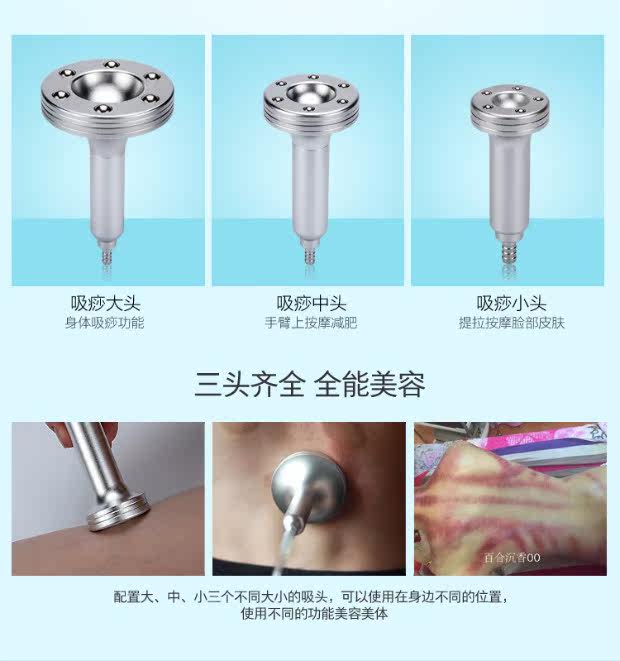 吸痧大头
身体吸痧功能

吸痧中头
手臂上按摩减肥

吸痧小头
提拉按摩脸部皮肤

三头齐全 全能美容

百合沉香00

配置大、中、小三个不同大小的吸头，可以使用在身边不同的位置，使用不同的功能美容美体