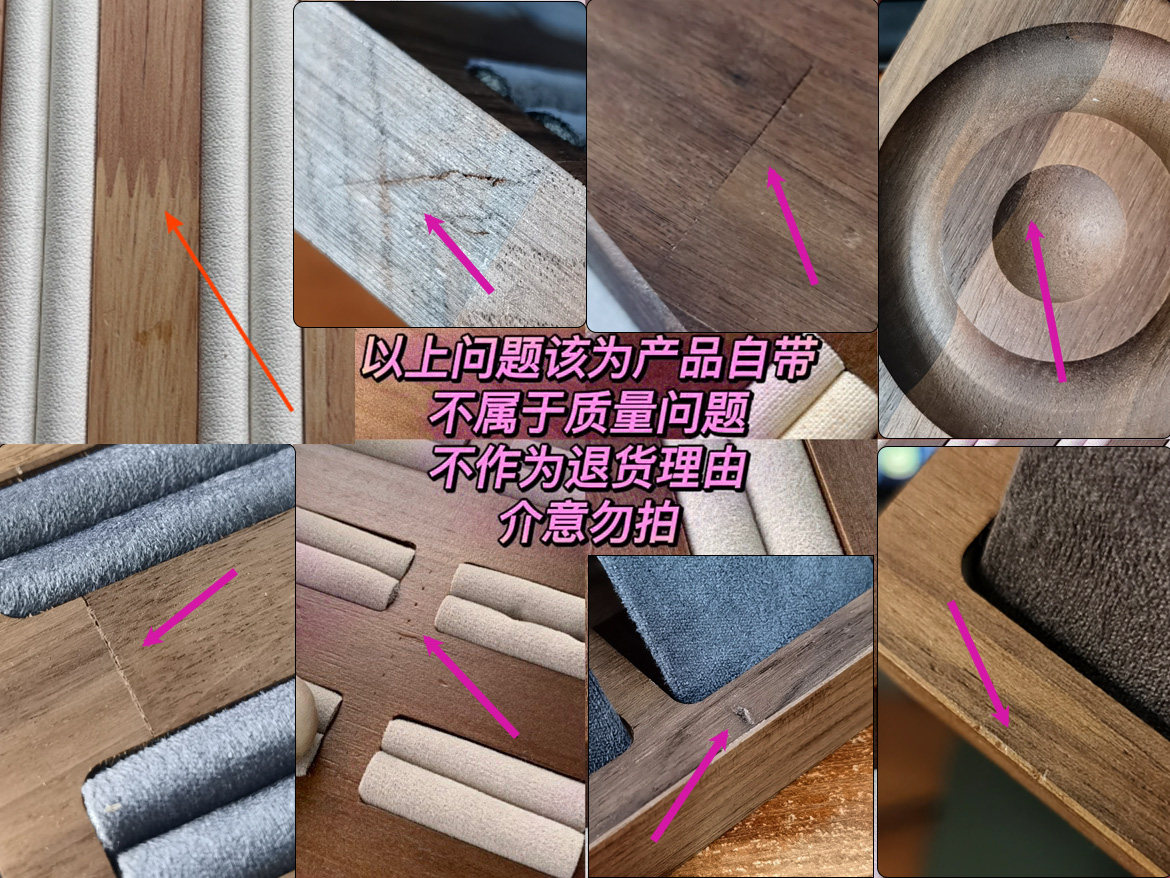 以上问题该为产品自带
不属于质量问题
不作为退货理由
介意勿拍